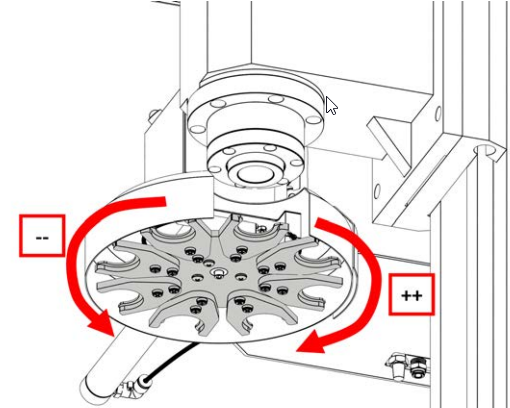 --

++