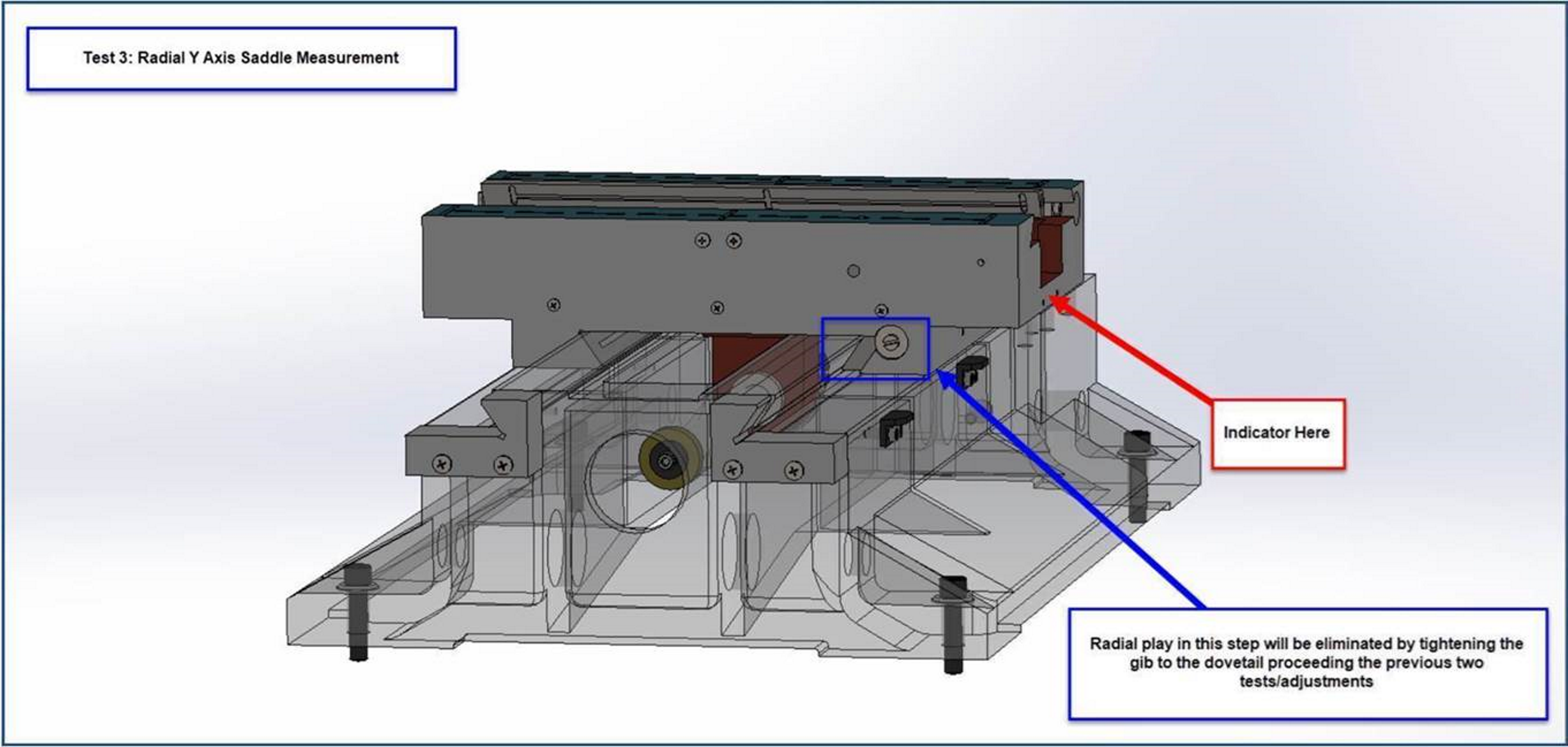 Test 3: Radial Y Axis Saddle Measurement

Indicator Here

Radial play in this step will be eliminated by tightening the gib to the dovetail proceeding the previous two tests/adjustments