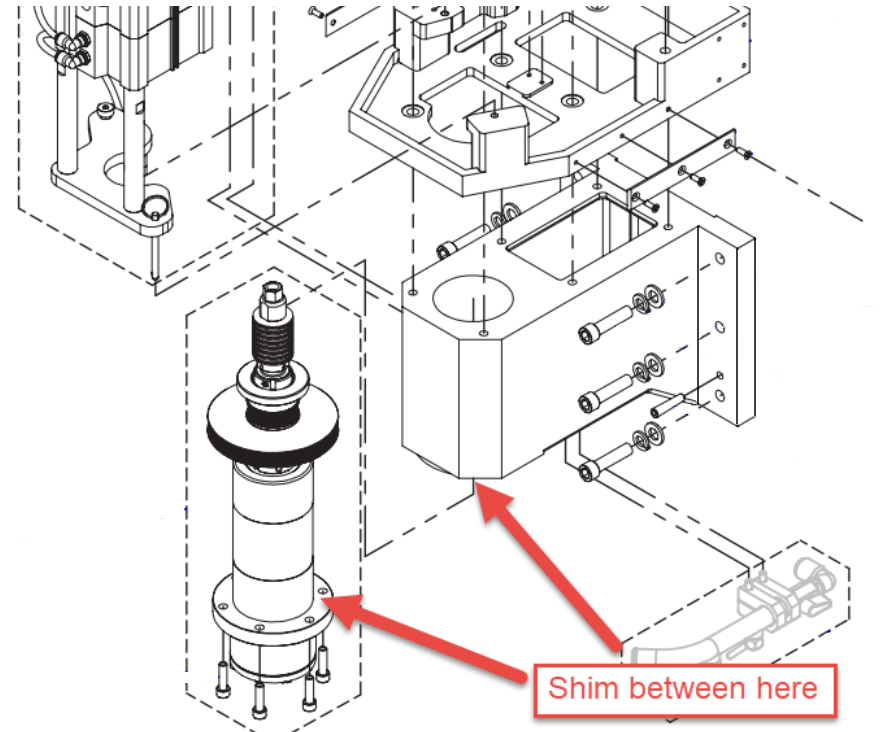 Shim between here