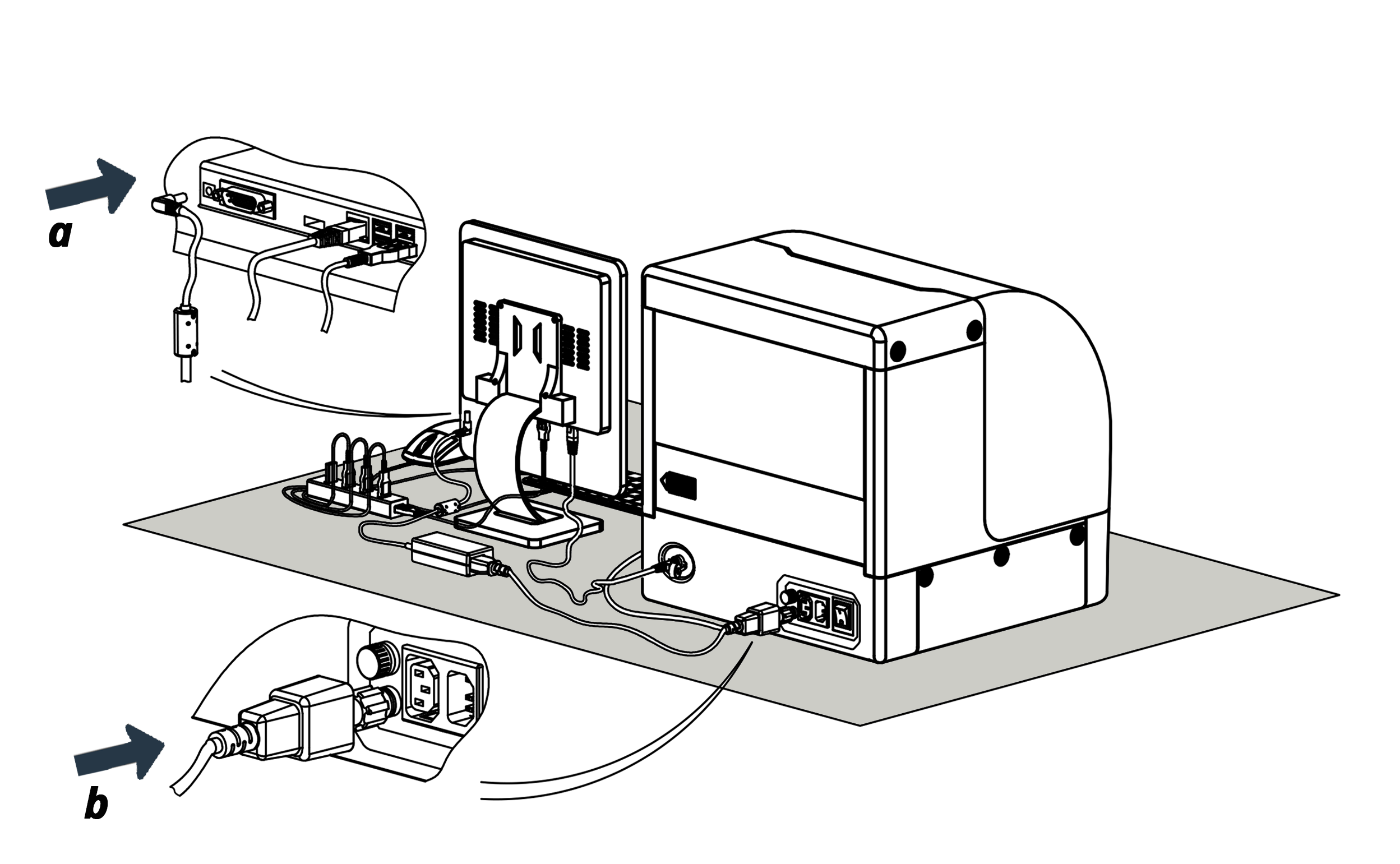 a

b