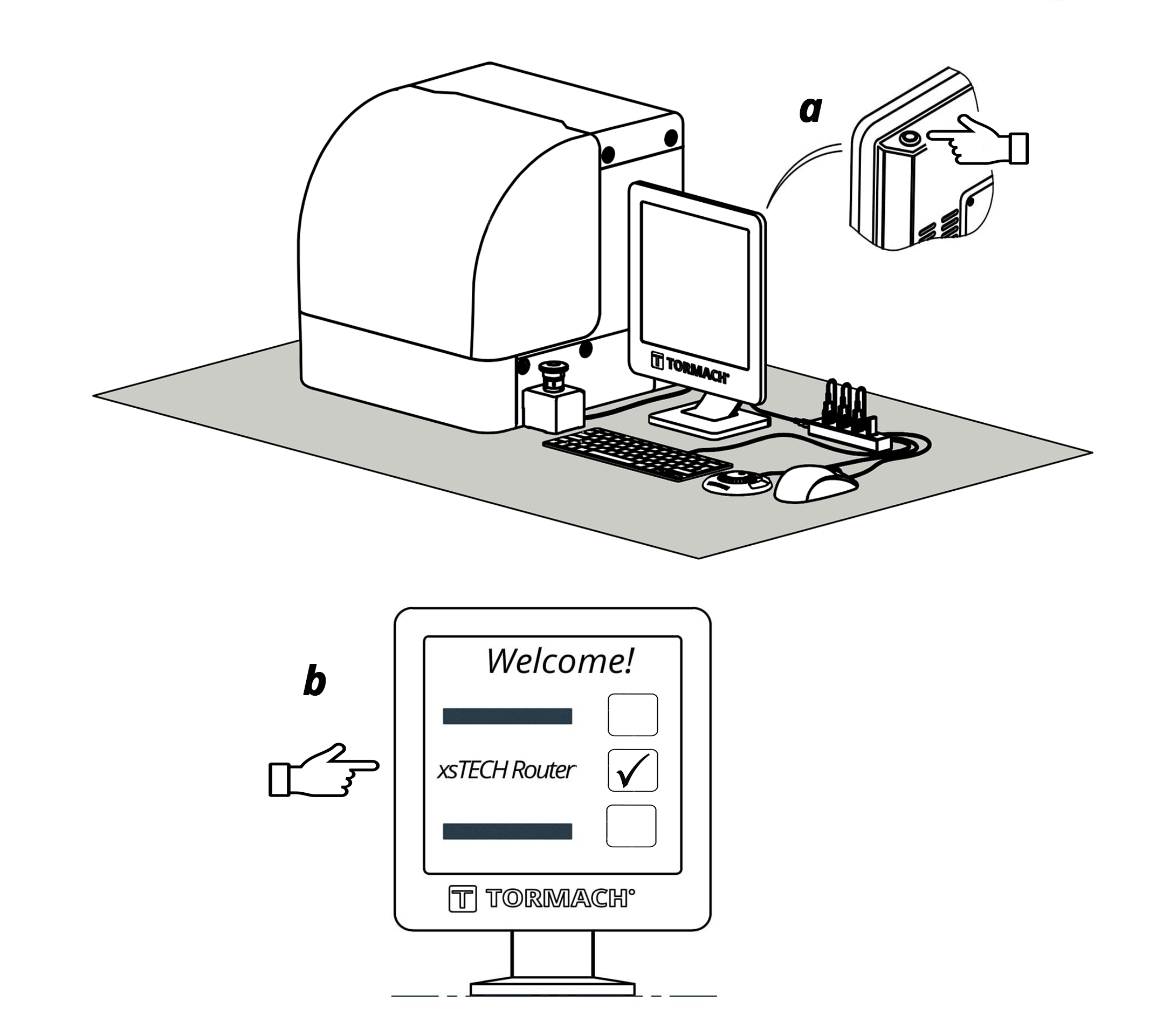 a

TORMACH

b

Welcome!

xsTECH Router

TORMACH