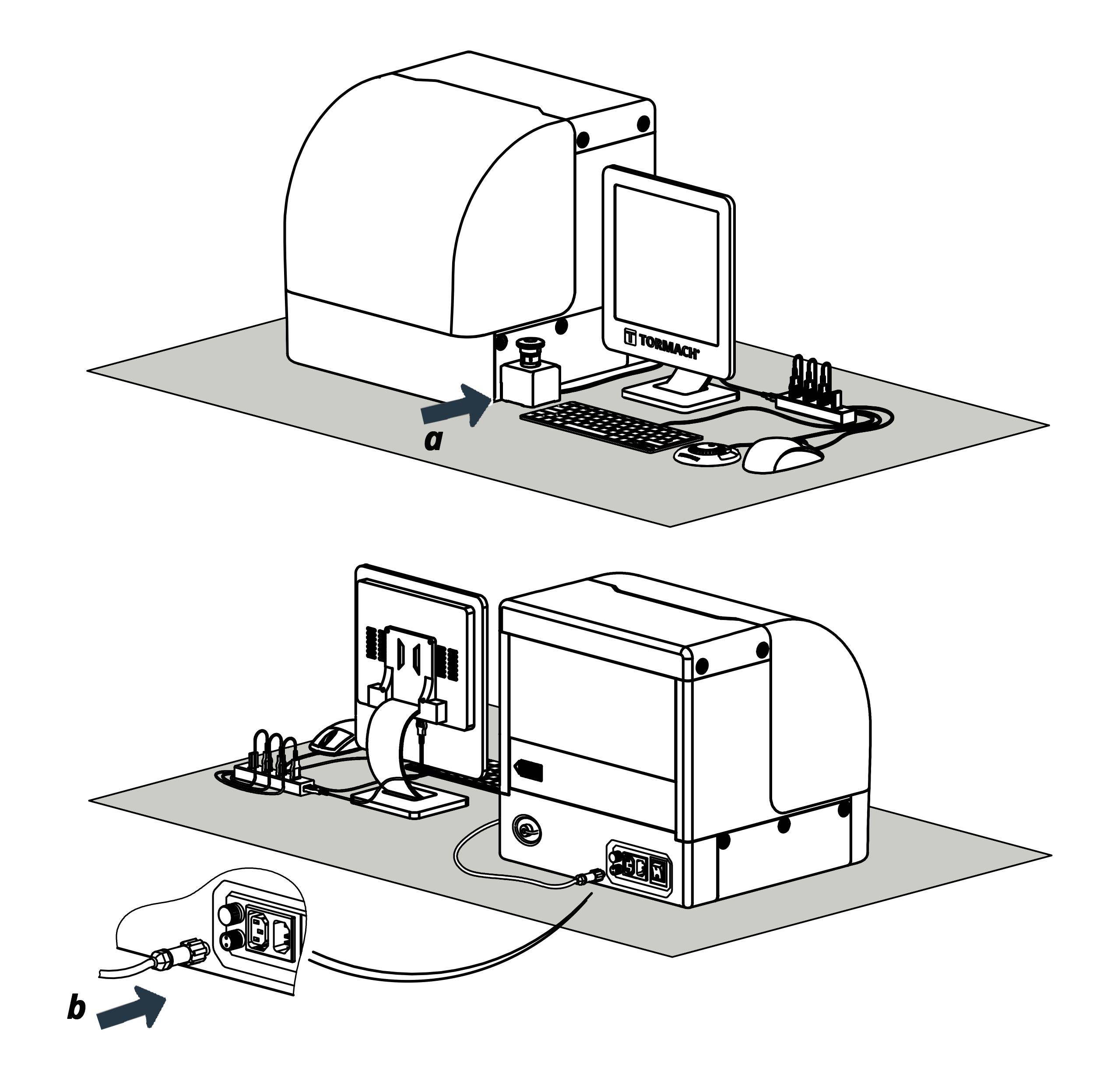 TORMACH

a

b