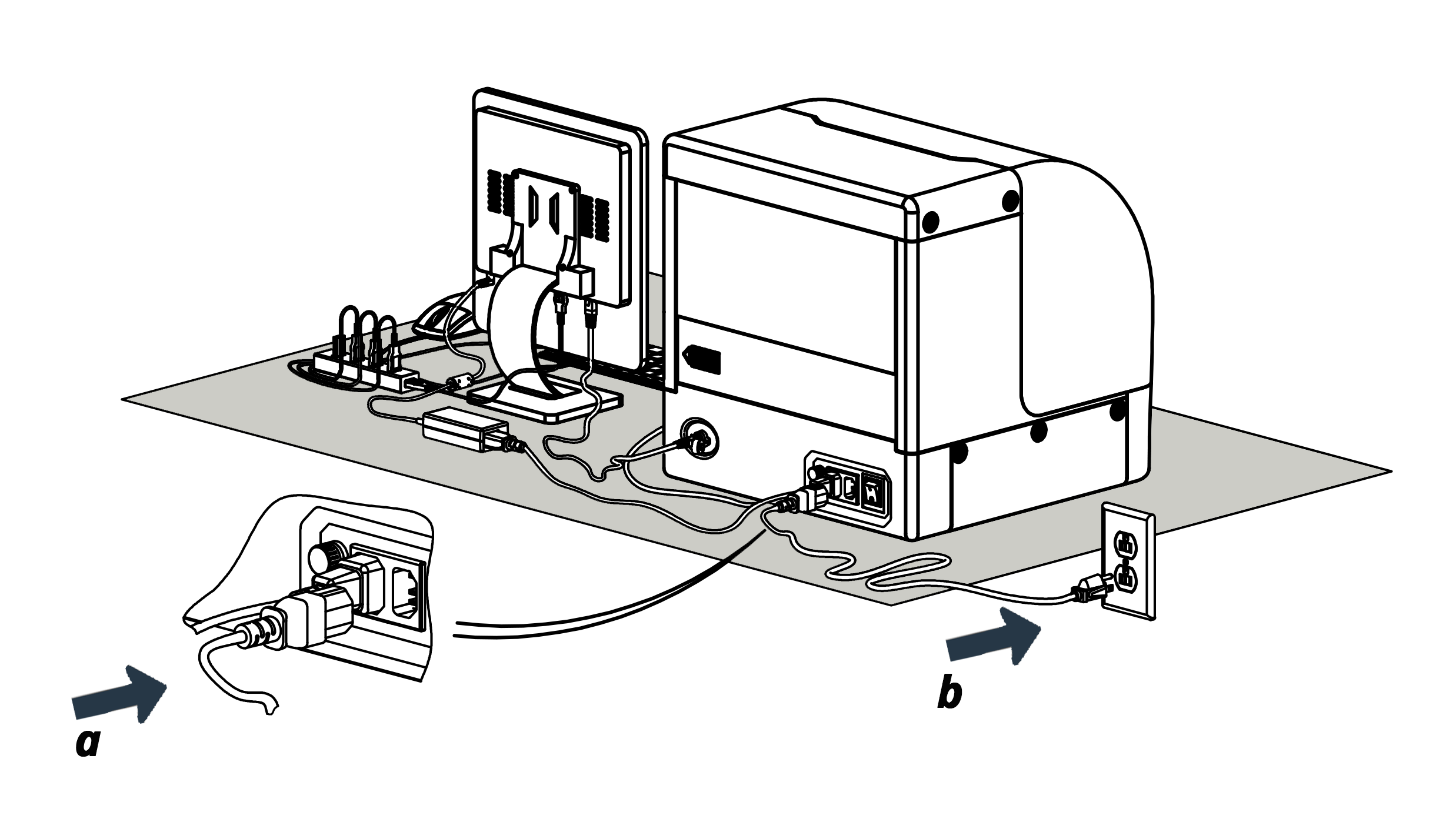 a

b