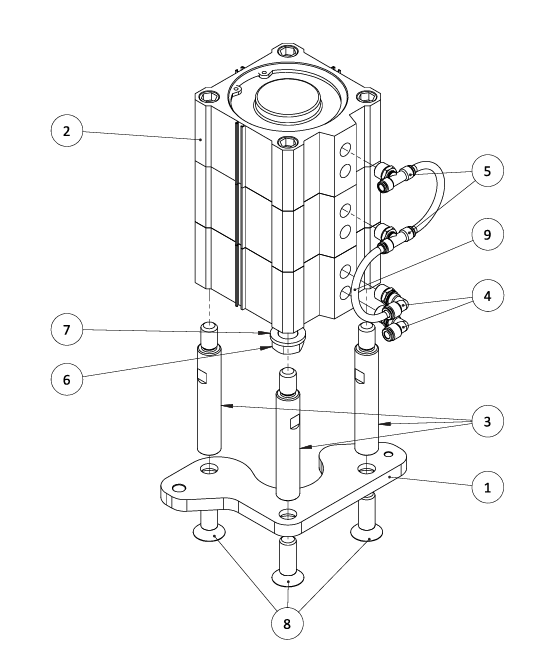 2
5
9
4
7
6
3
1
8