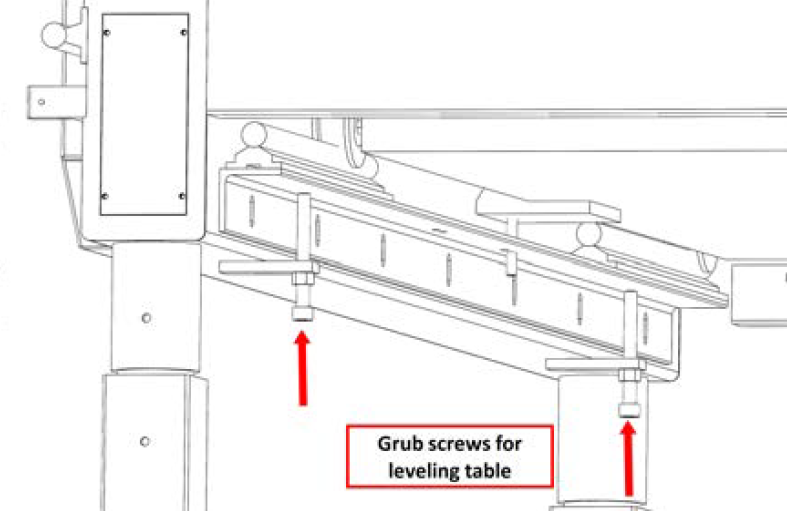 Grub screws for leveling table