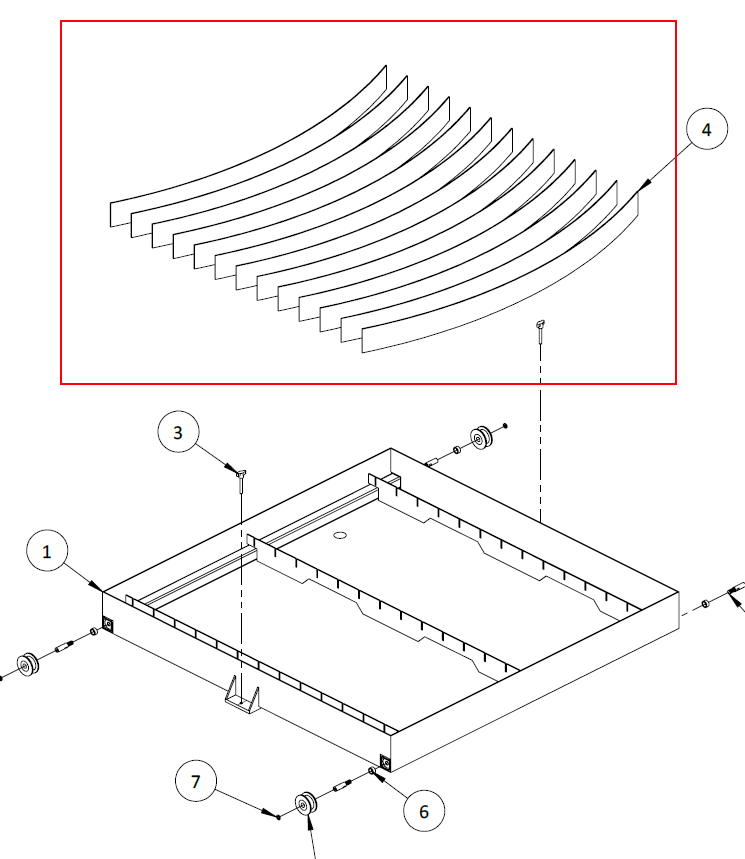 4

3

1

7

6