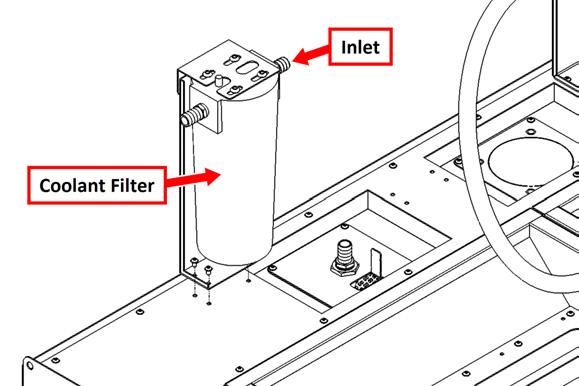 Inlet

Coolant Filter