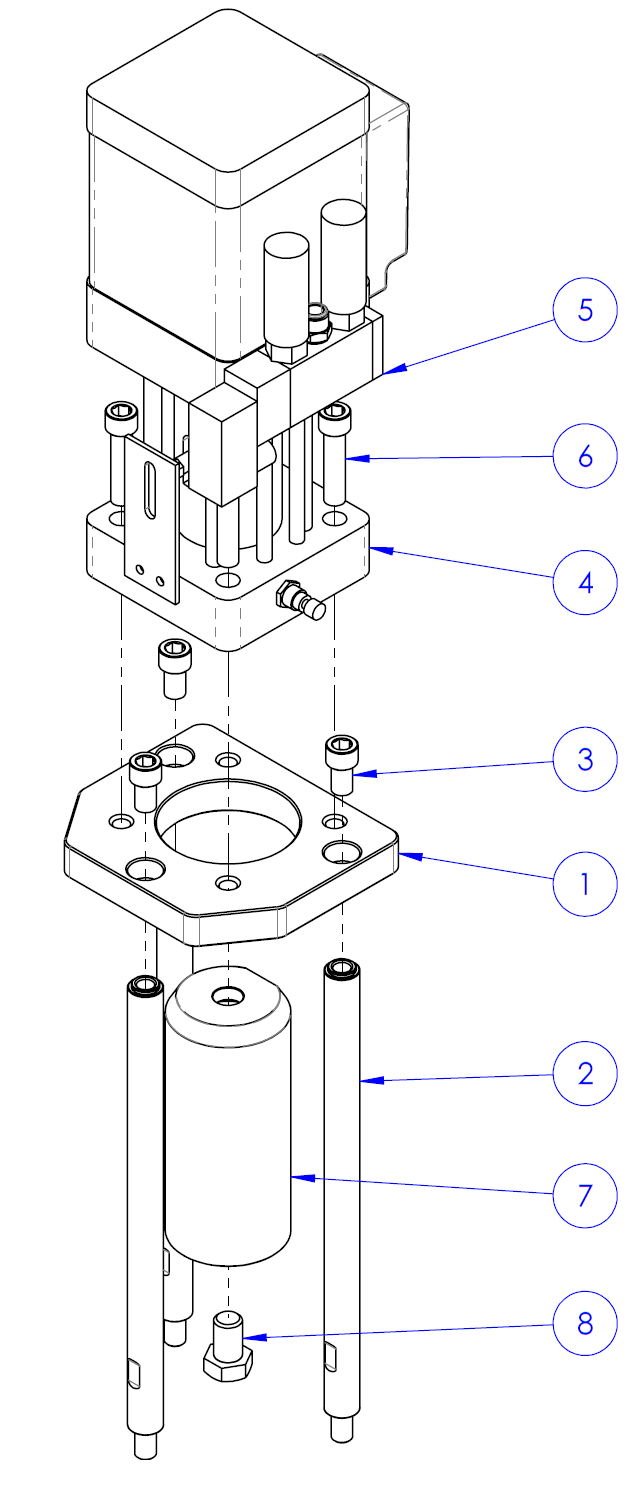 5
6
4
3
1
2
7
8