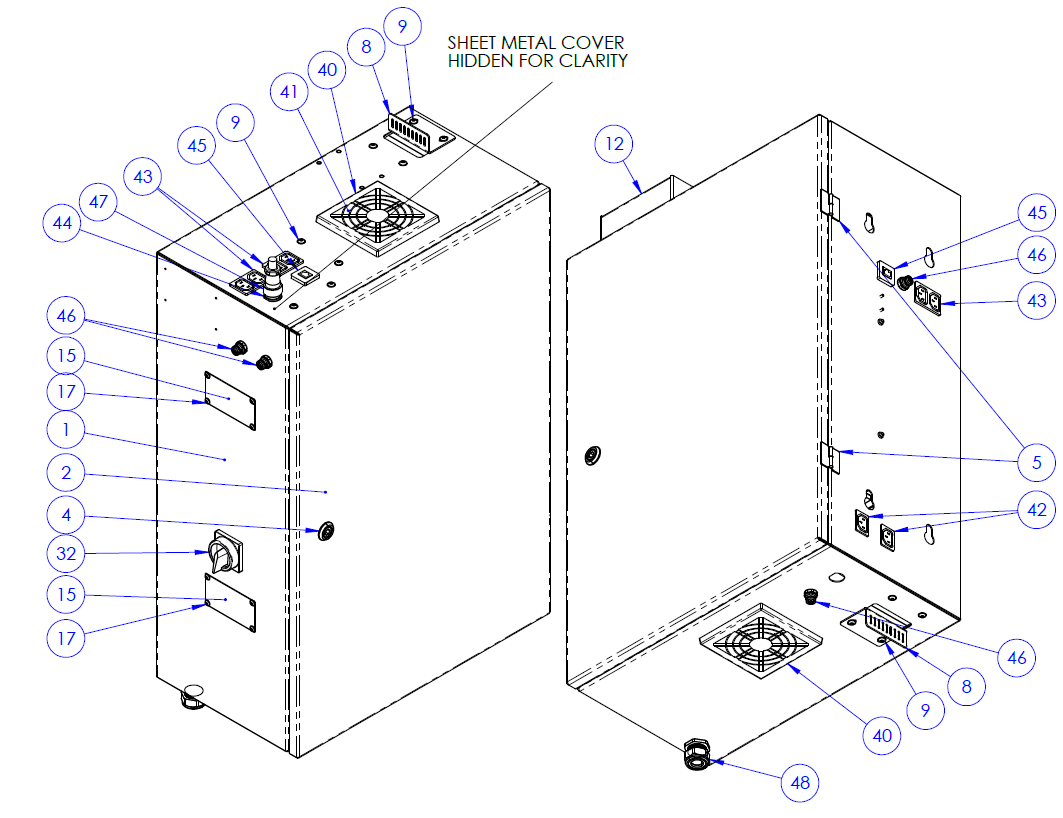 SHEET METAL COVER HIDDEN FOR CLARITY

9
8
40
41
9
45
43
47
44
46
15
17
1
2
4
32
15
17

12
45
46
43
5
5
42
46
8
9
40
48