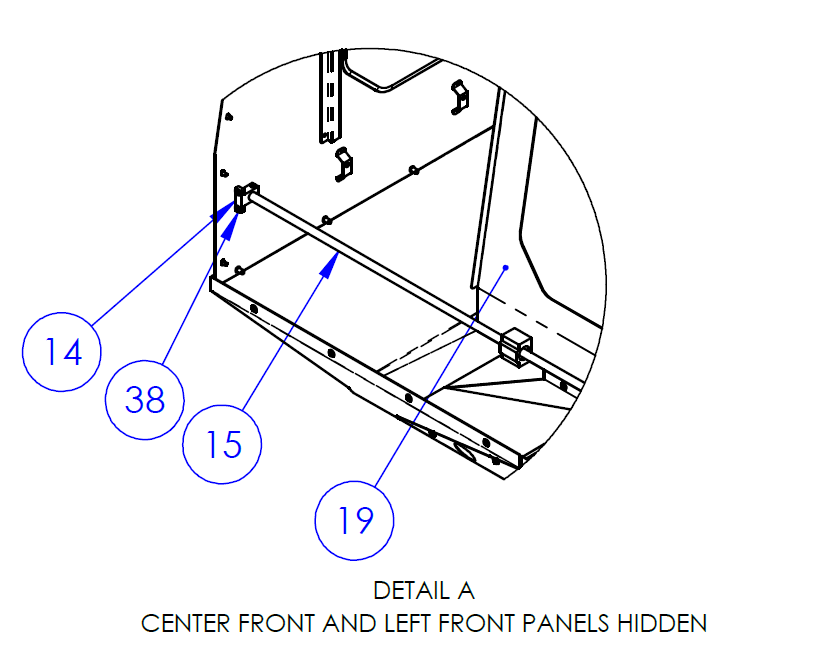 14

38

15

19

DETAIL A
CENTER FRONT AND LEFT FRONT PANELS HIDDEN