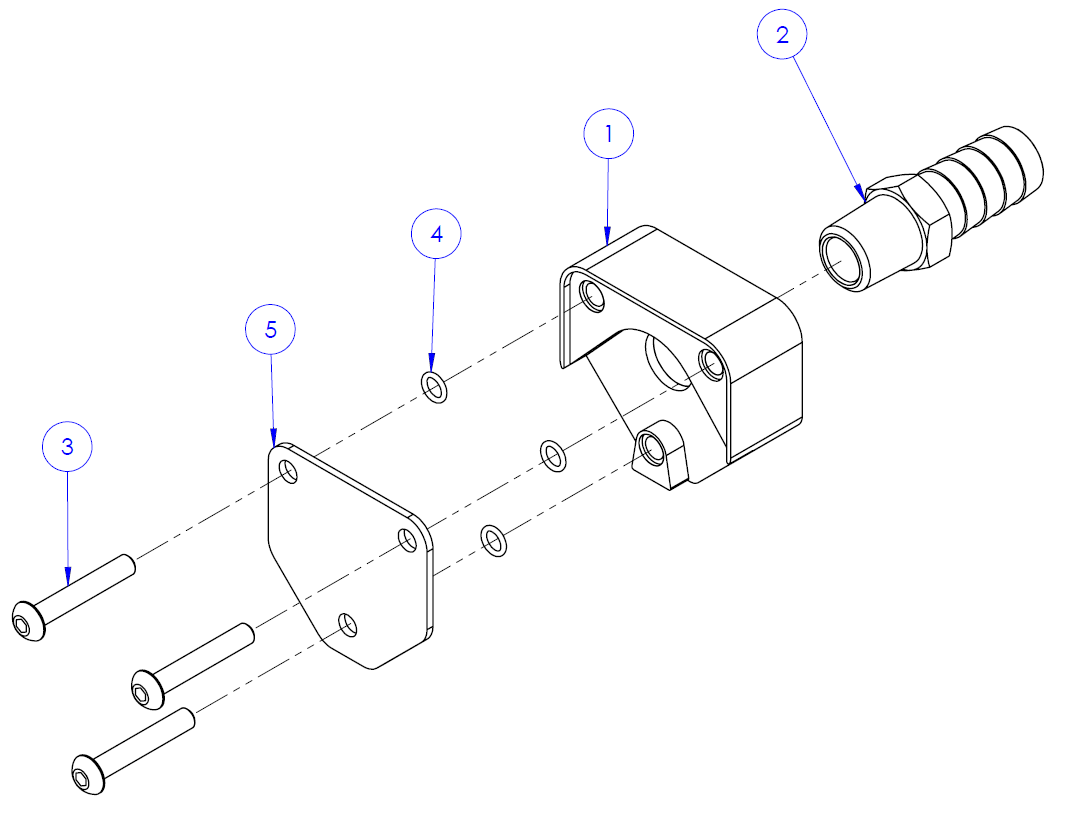 2
1
4
5
3