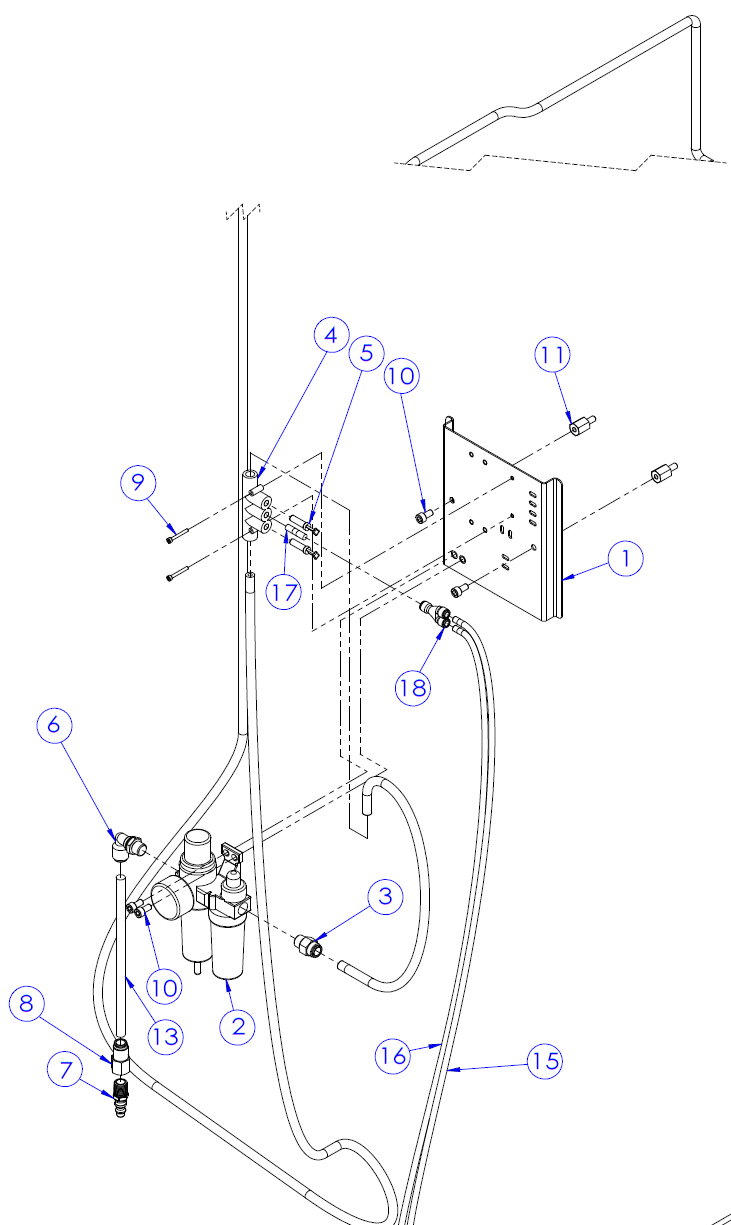 4
5
10
11
9
17
1
18
6
3
10
13
2
8
7
16
15