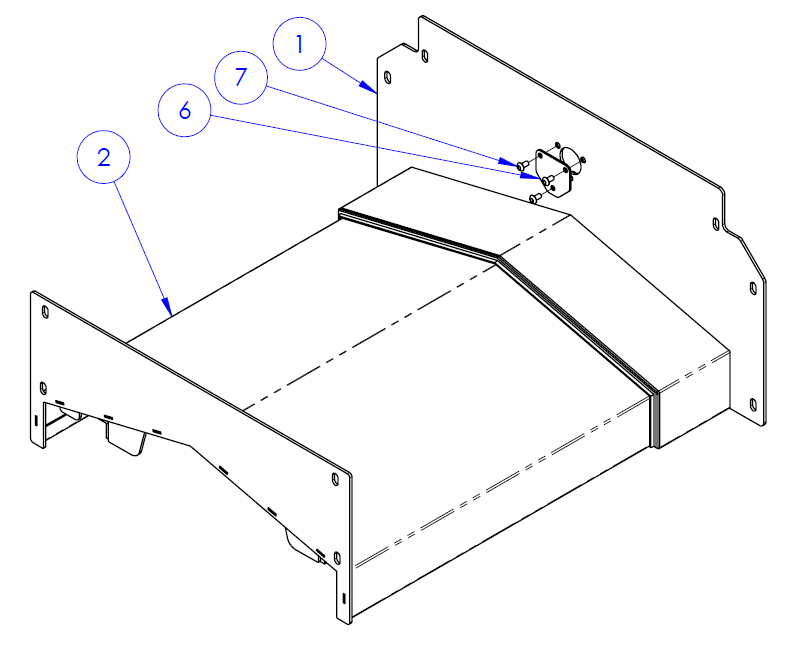 1
7
6
2