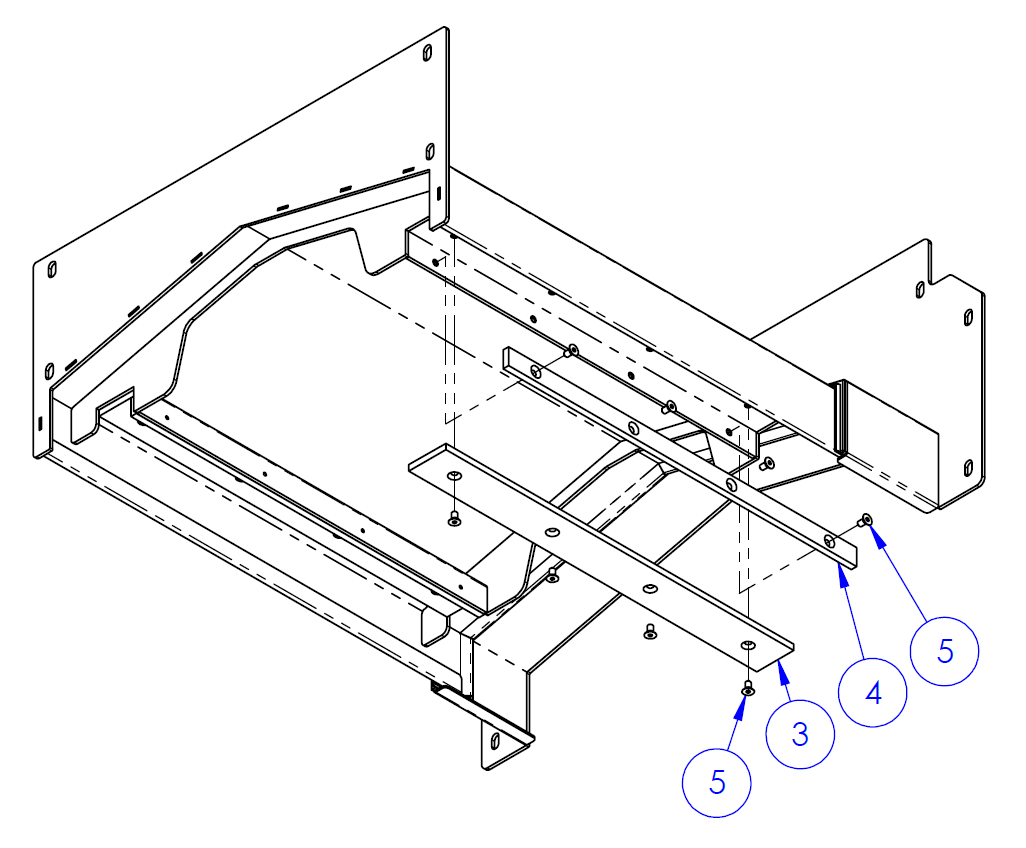 5

4

3

5