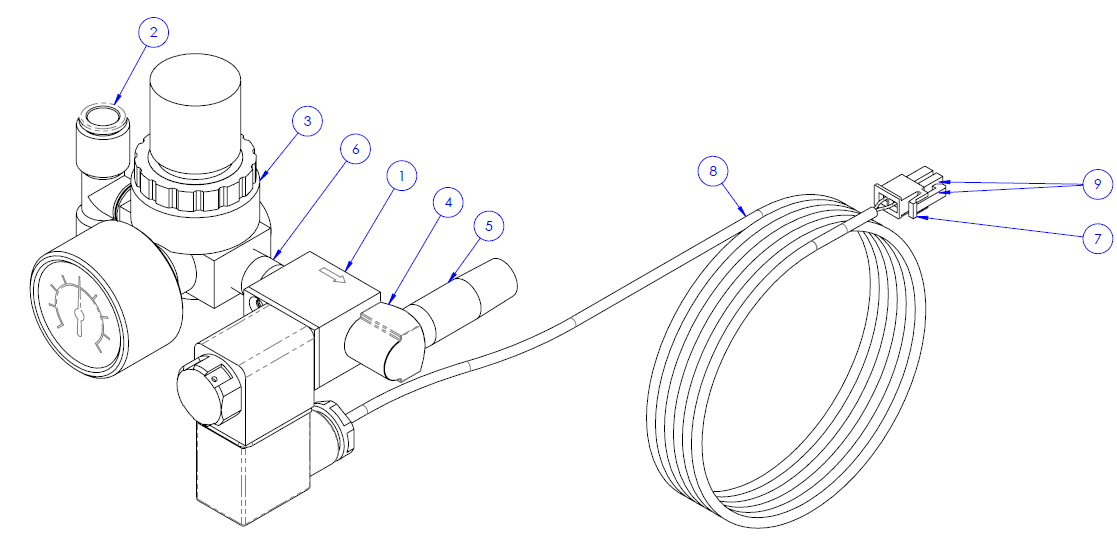 2
3
6
1
4
5
8
9
7