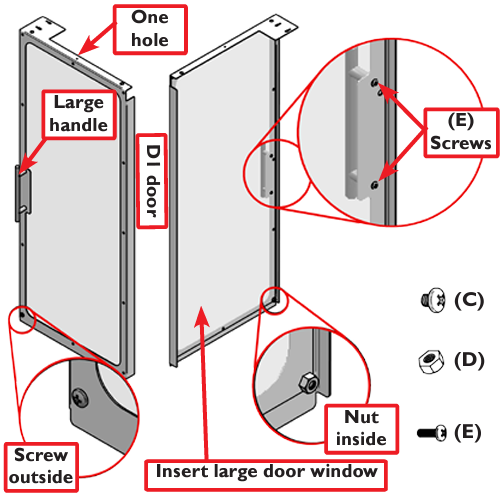 One hole

Large handle

D1 door

(E) Screws

(C)

(D)

(E)

Nut inside

Screw outside

Insert large door window