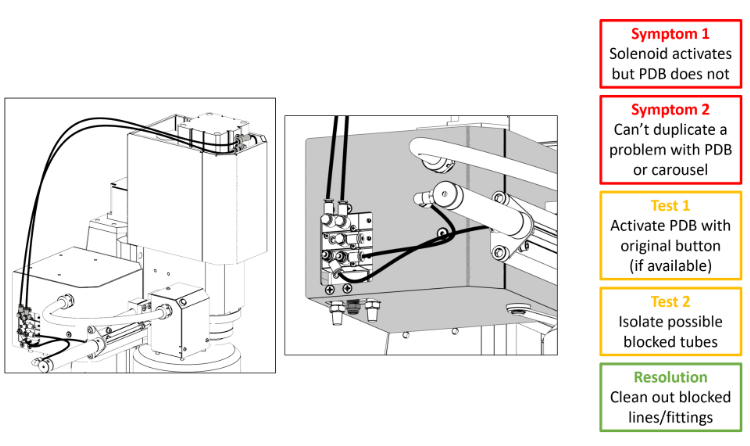 Symptom 1
Solenoid activates but PDB does not

Symptom 2
Can't duplicate a problem with PDB or carousel

Test 1
Activate PDB with original button (if available)

Test 2
Isolate possible blocked tubes

Resolution
Clean out blocked lines/fittings