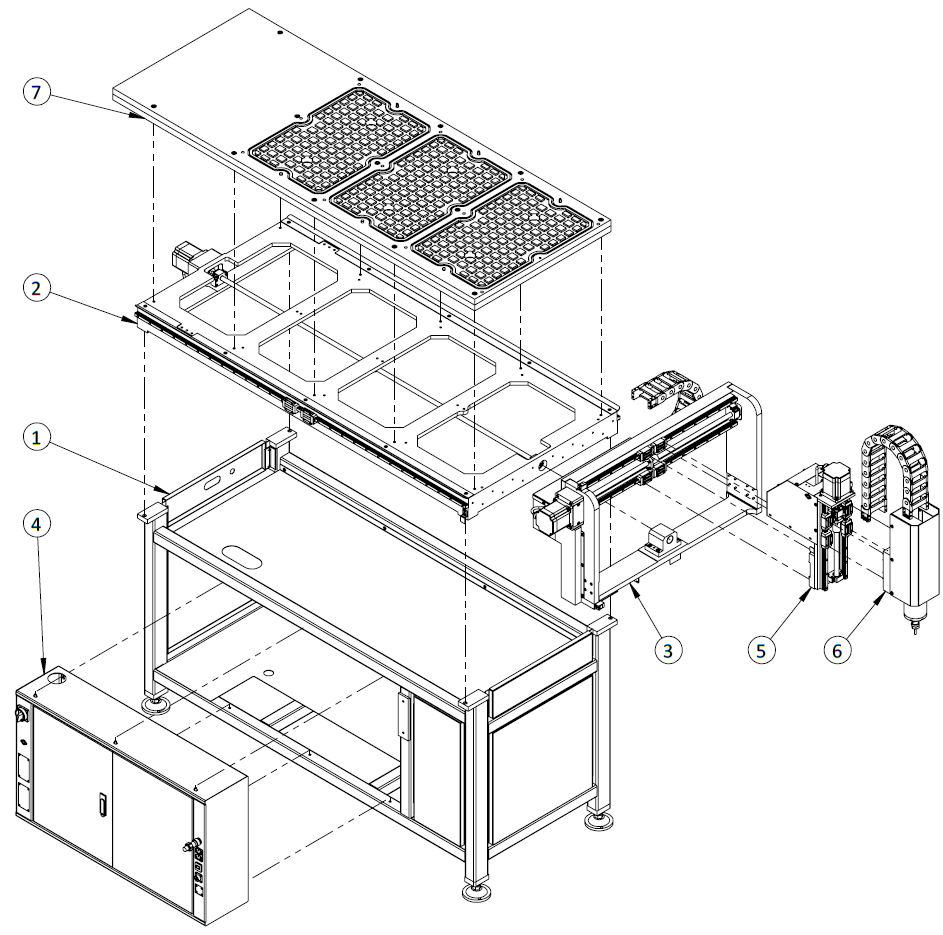 7

2

1

4

3

5

6