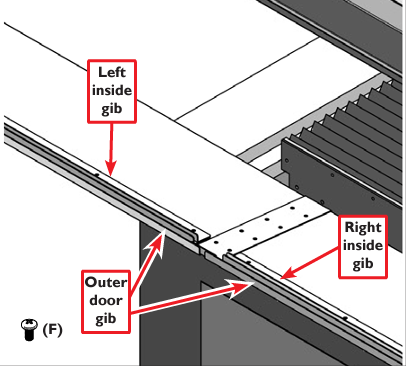 Left inside gib

Right inside gib

Outer door gib

(F)