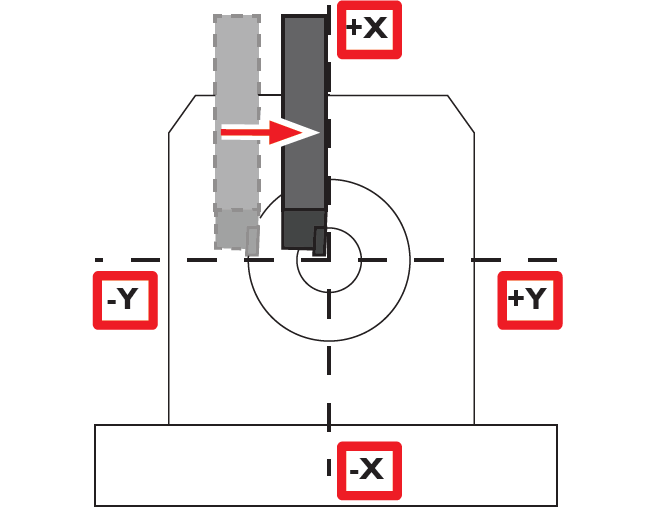 +X

-Y

+Y

-X