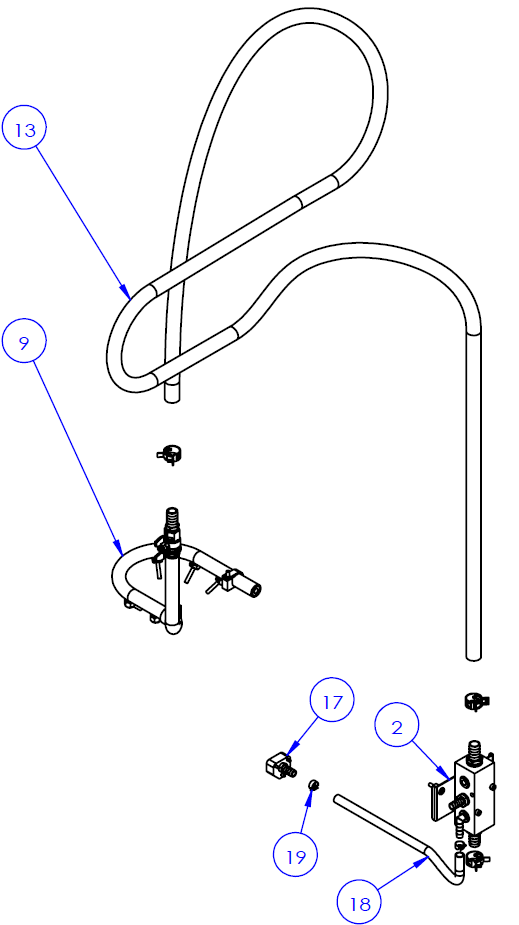 13

9

17

2

19

18