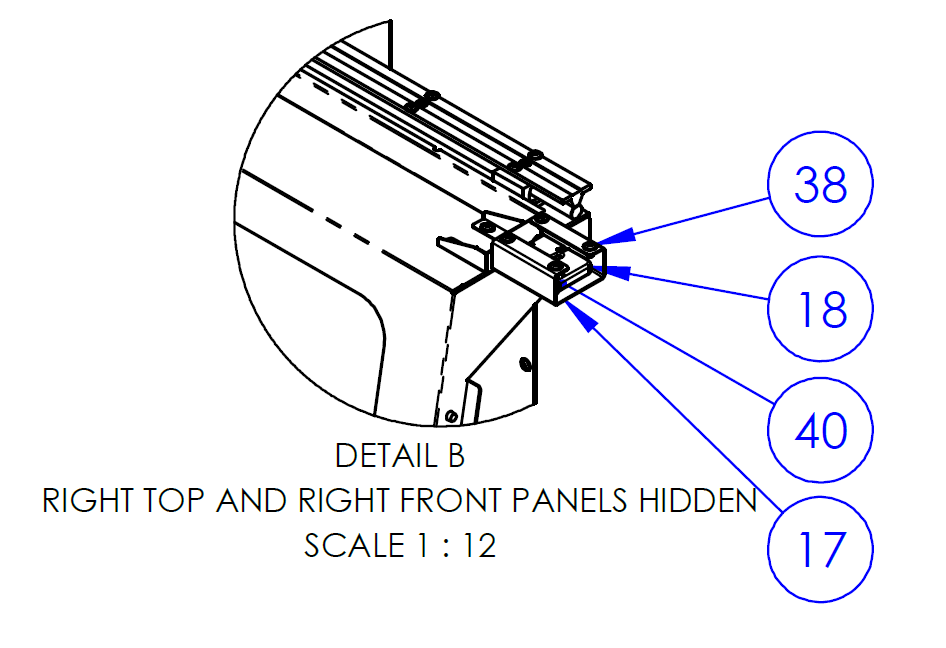 38

18

40

17

DETAIL B
RIGHT TOP AND RIGHT FRONT PANELS HIDDEN
SCALE 1 : 12