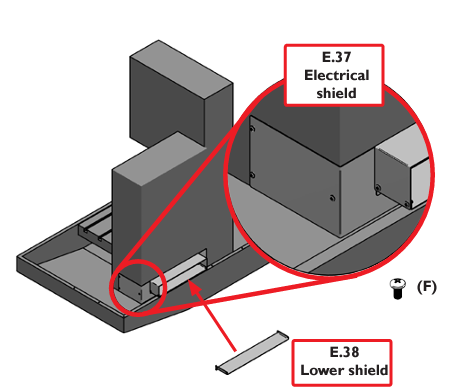 E.37
Electrical shield

(F)

E.38
Lower shield