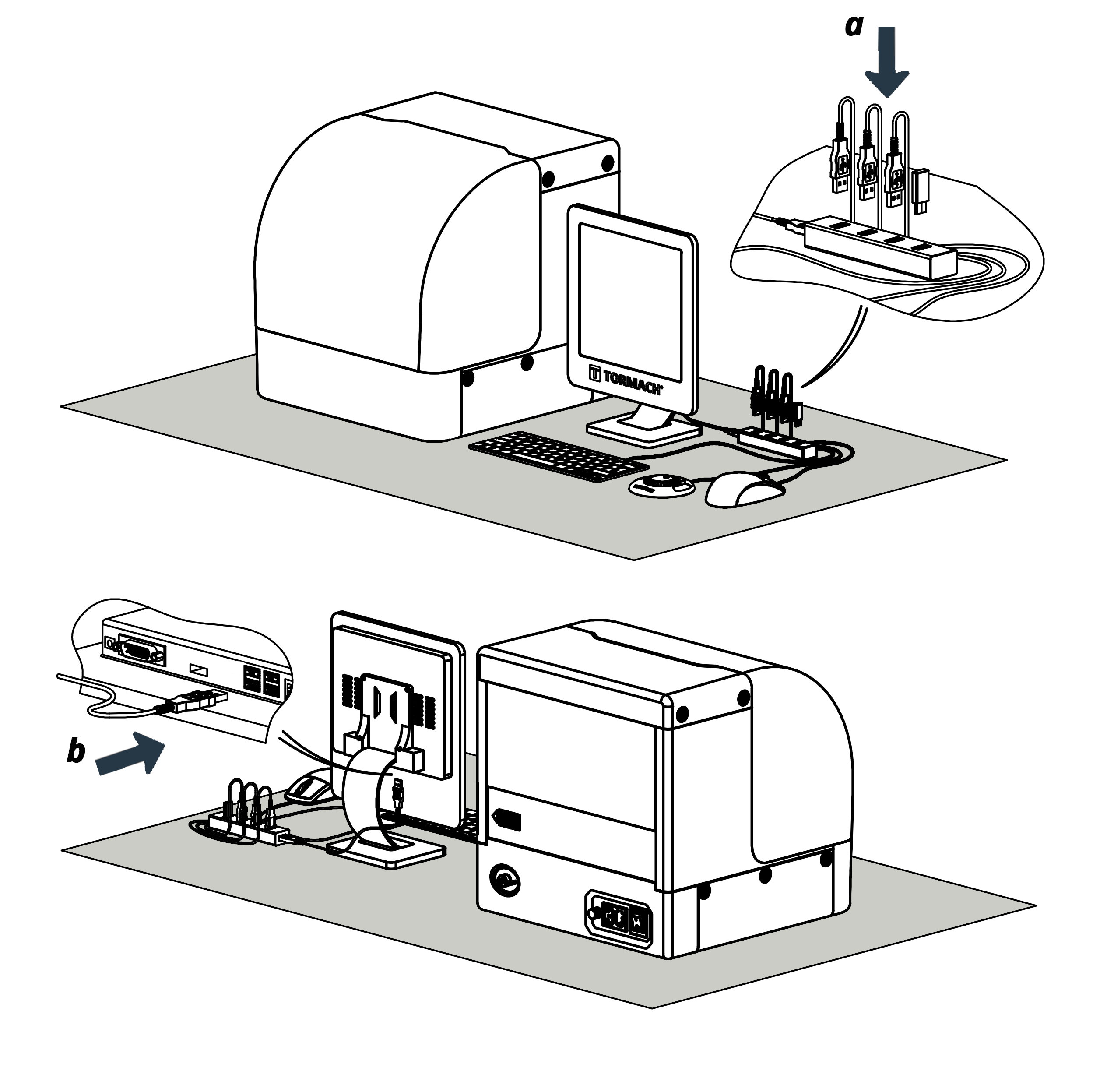 a

TORMACH

b