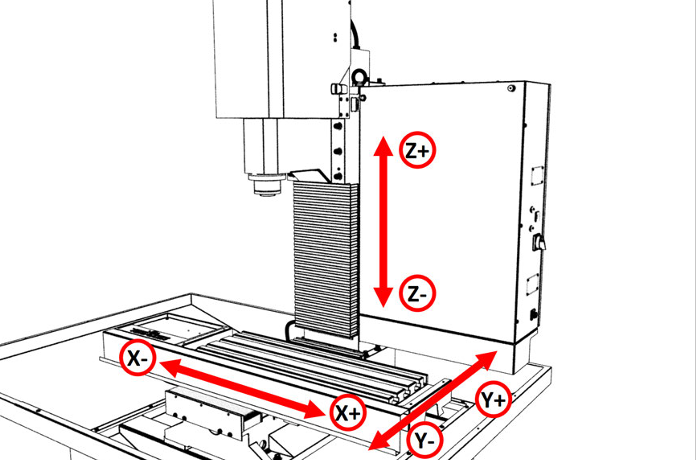 Z+
Z-
X-
X+
Y+
Y-