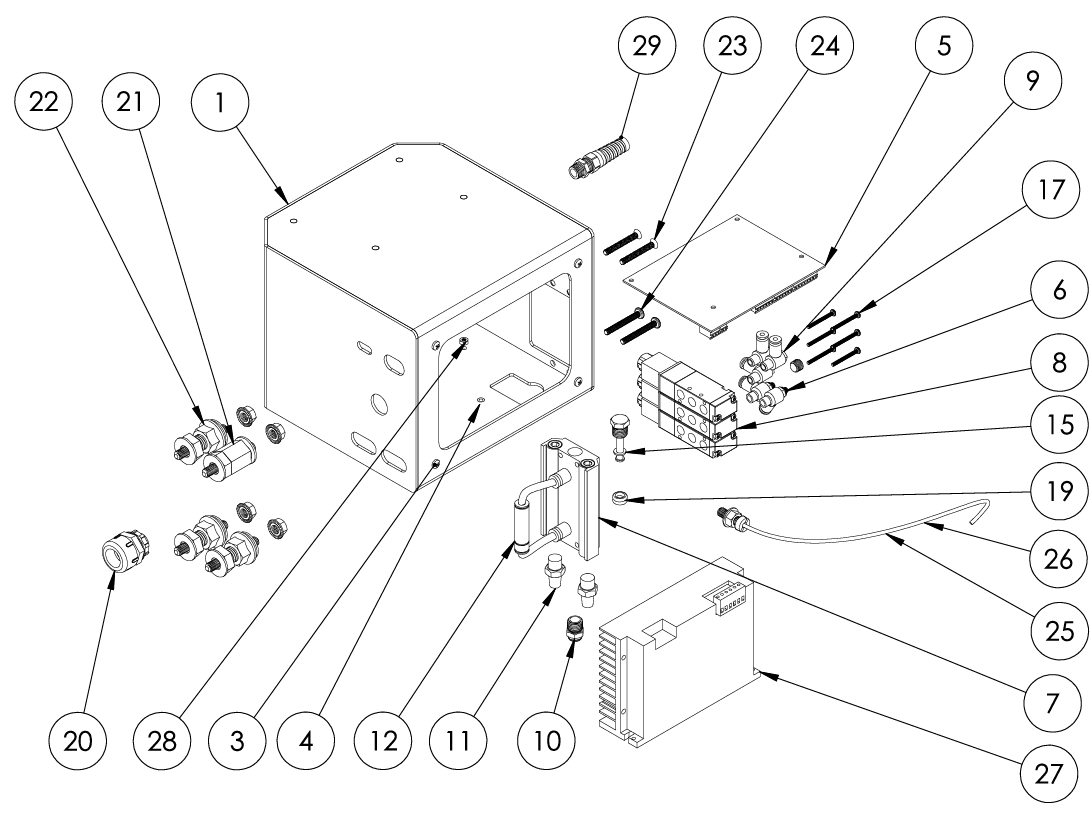 29
23
24
5
9
22
21
1
17
6
8
15
19
26
25
7
27
20
28
3
4
12
11
10