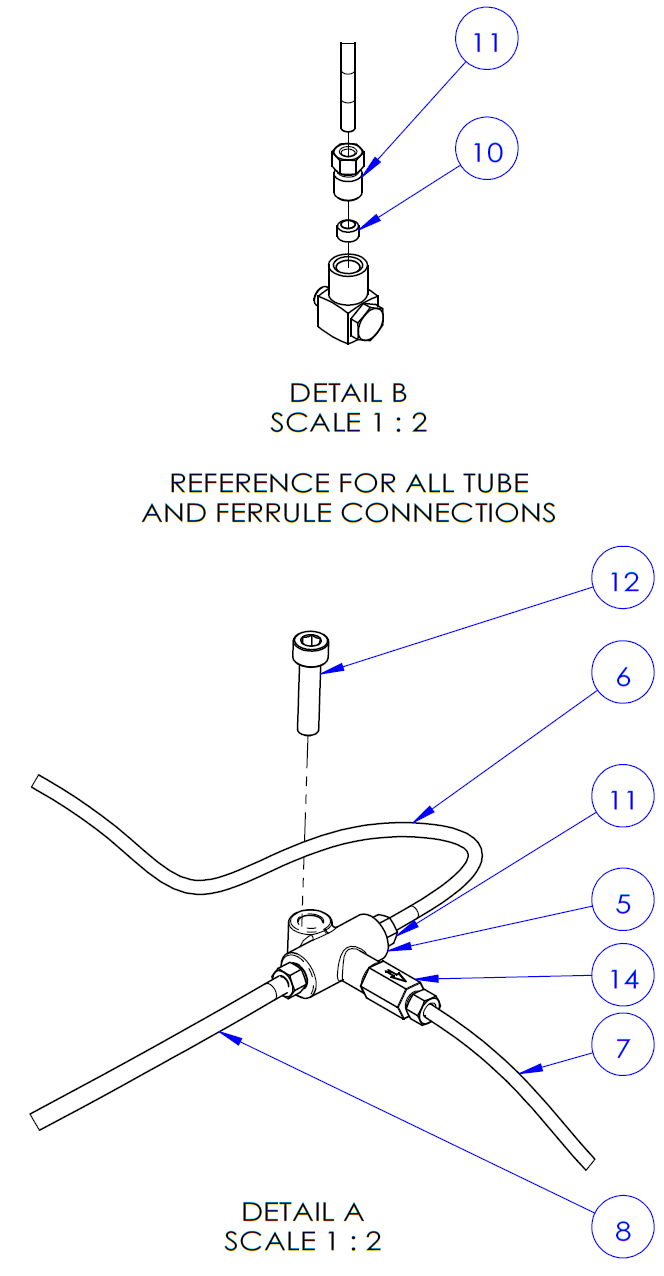 11

10

DETAIL B
SCALE 1 : 2

REFERENCE FOR ALL TUBE AND FERRULE CONNECTIONS

12

6

11

5

14

7

8

DETAIL A
SCALE 1 : 2