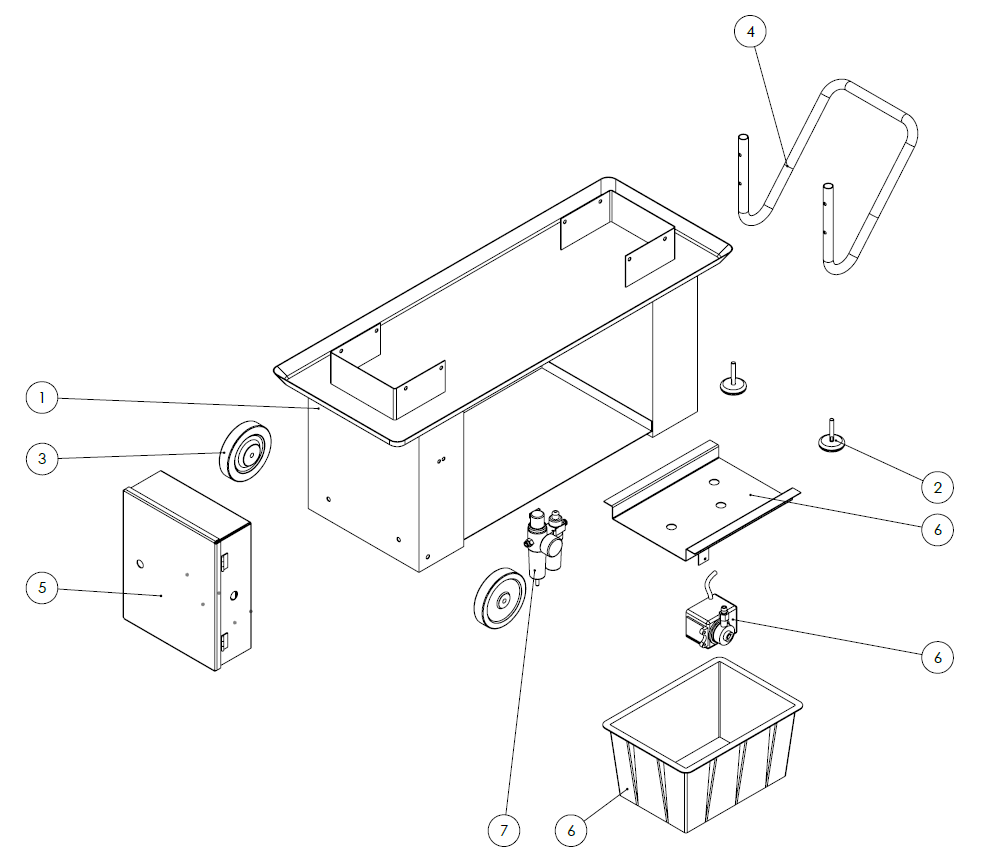 4
1
3
2
6
5
6
7
6