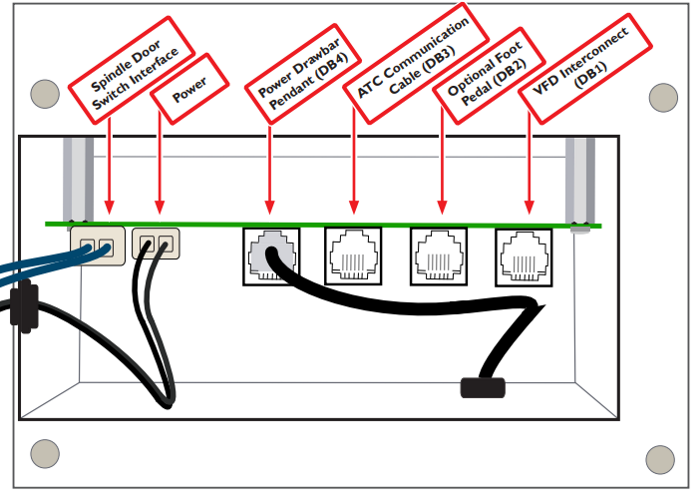 Spindle Door Switch Interface

Power

Power Drawbar Pendant (DB4)

ATC Communication Cable (DB3)

Optional Foot Pedal (DB2)

VFD Interconnect (DB1)