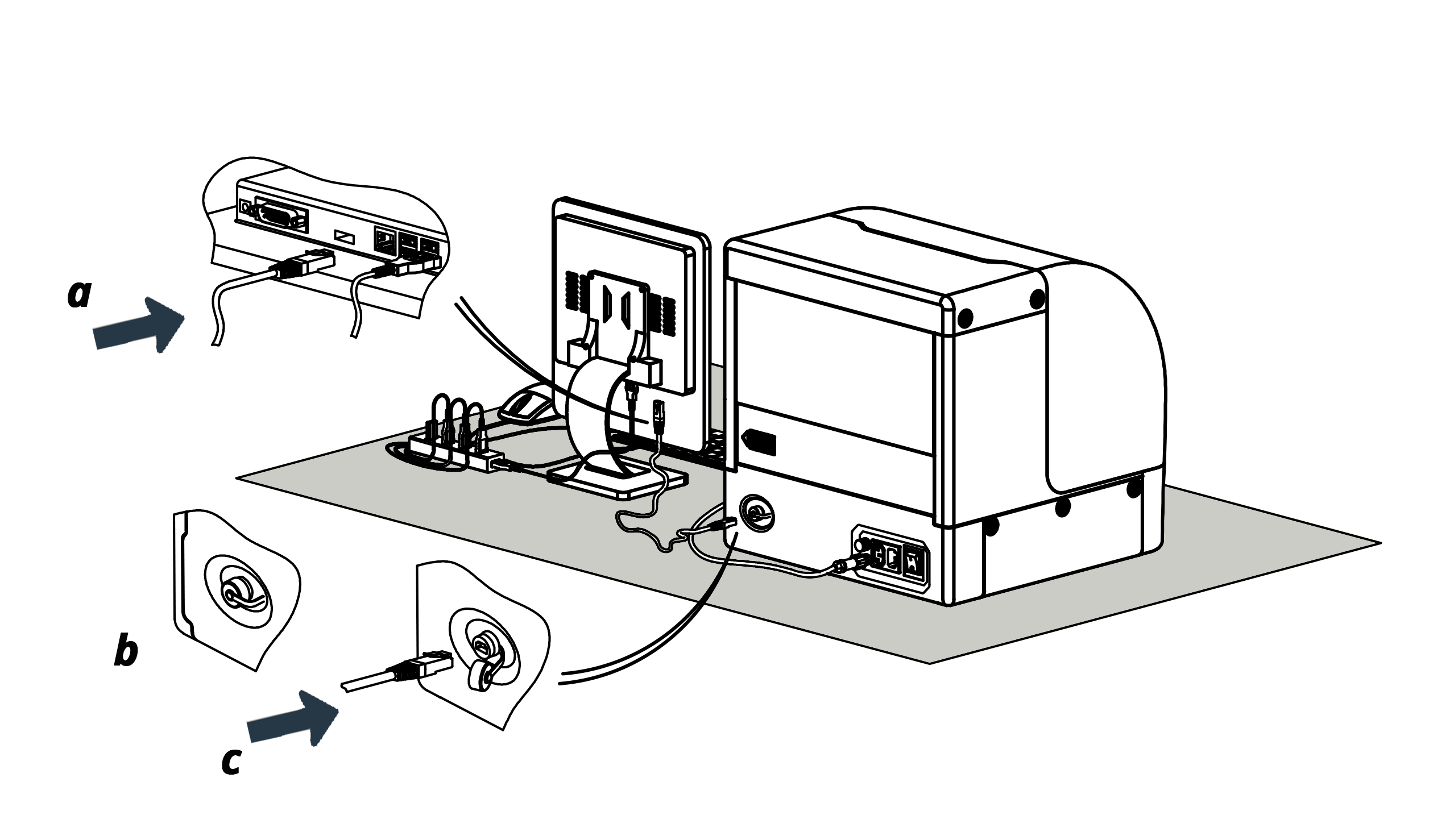 a

b

c