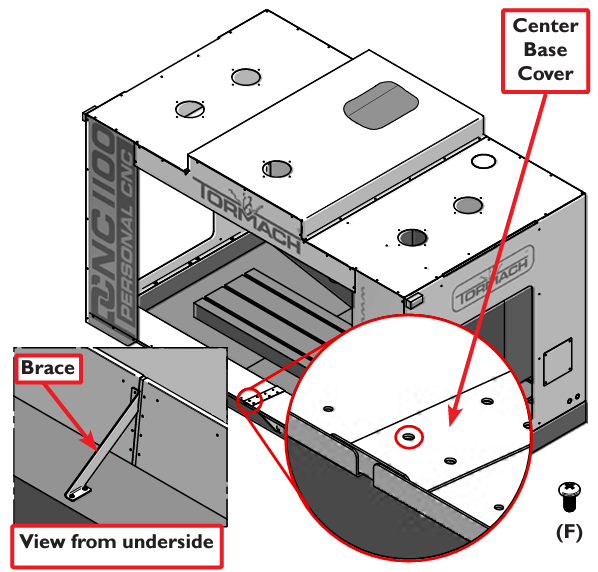 Center Base Cover

PCNC 1100
PERSONAL CNC

TORMACH

TORMACH

Brace

View from underside

(F)