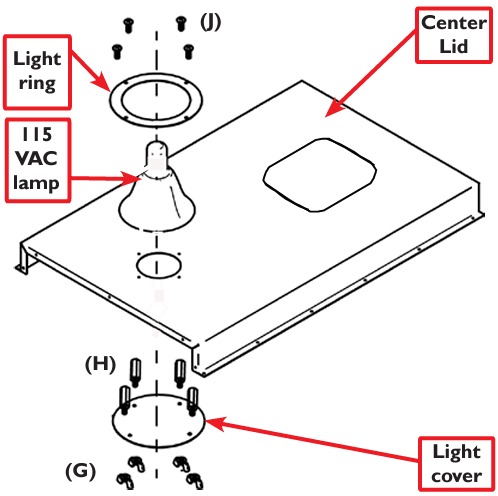 (J)

Center Lid

Light ring

115 VAC lamp

(H)

(G)

Light cover