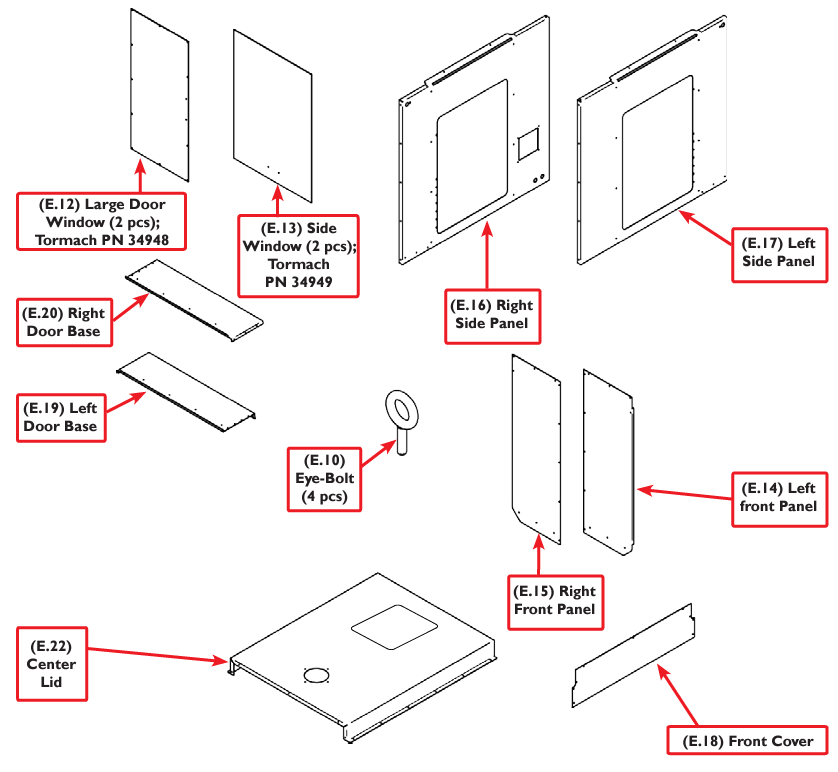 (E.12) Large Door Window (2 pcs); Tormach PN 34948

(E.13) Side Window (2 pcs); Tormach PN 34949

(E.16) Right Side Panel

(E.17) Left Side Panel

(E.20) Right Door Base

(E.19) Left Door Base

(E.10) Eye-Bolt (4 pcs)

(E.14) Left front Panel

(E.15) Right Front Panel

(E.22) Center Lid

(E.18) Front Cover