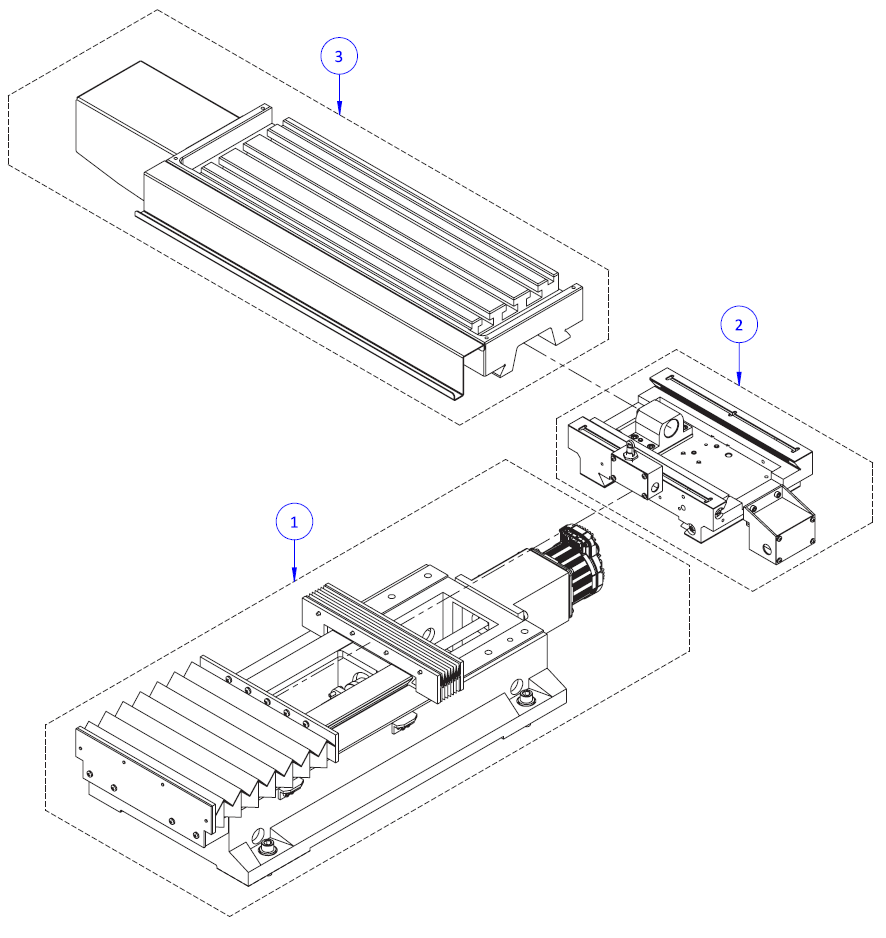 3

2

1