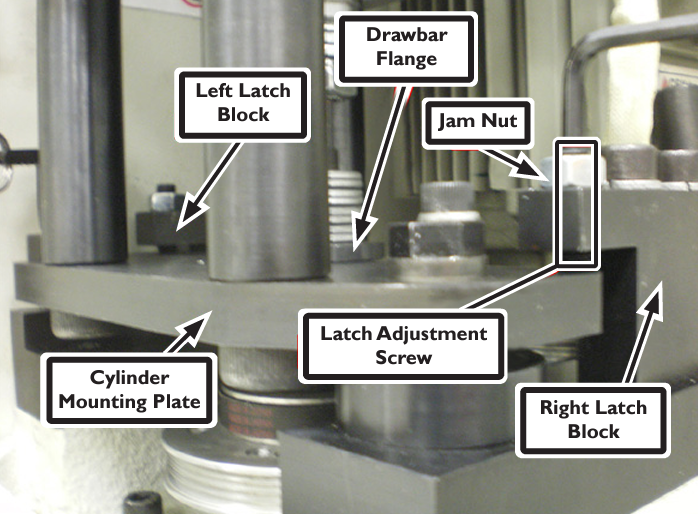 Drawbar Flange

Left Latch Block

Jam Nut

Latch Adjustment Screw

Cylinder Mounting Plate

Right Latch Block