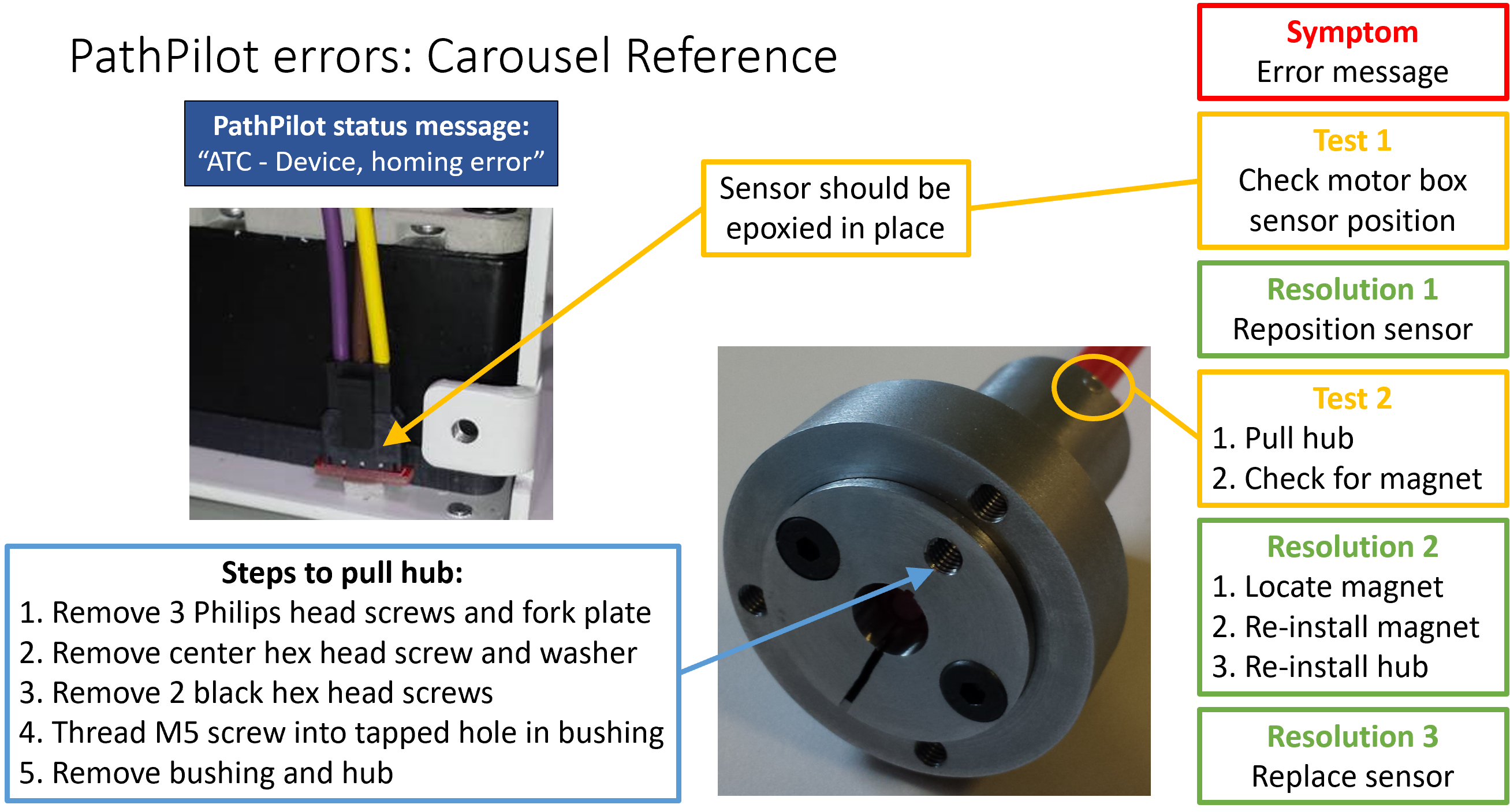 PathPilot errors: Carousel Reference

PathPilot status message:
“ATC - Device, homing error”

Sensor should be epoxied in place

Steps to pull hub:
1. Remove 3 Philips head screws and fork plate
2. Remove center hex head screw and washer
3. Remove 2 black hex head screws
4. Thread M5 screw into tapped hole in bushing
5. Remove bushing and hub

Symptom
Error message

Test 1
Check motor box sensor position

Resolution 1
Reposition sensor

Test 2
1. Pull hub
2. Check for magnet

Resolution 2
1. Locate magnet
2. Re-install magnet
3. Re-install hub

Resolution 3
Replace sensor