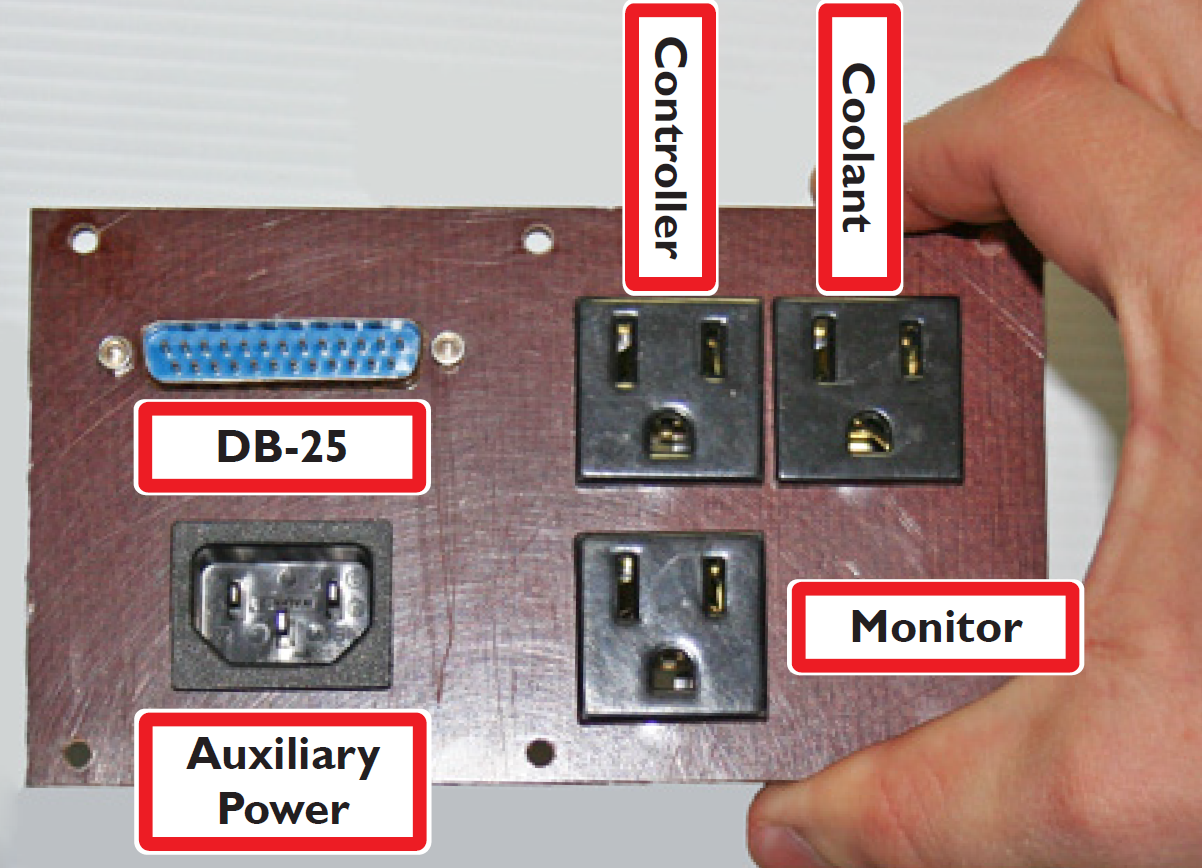 Controller

Coolant

DB-25

Monitor

Auxiliary Power