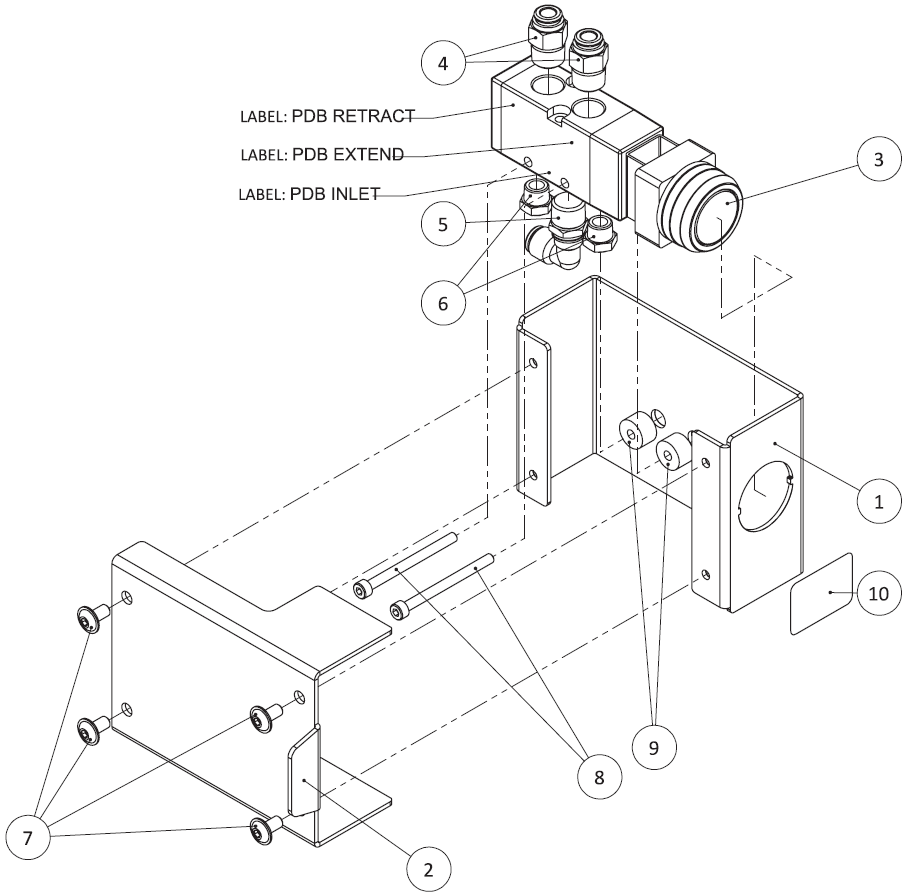 4
LABEL: PDB RETRACT
LABEL: PDB EXTEND
LABEL: PDB INLET
3
5
6
1
10
9
8
7
2