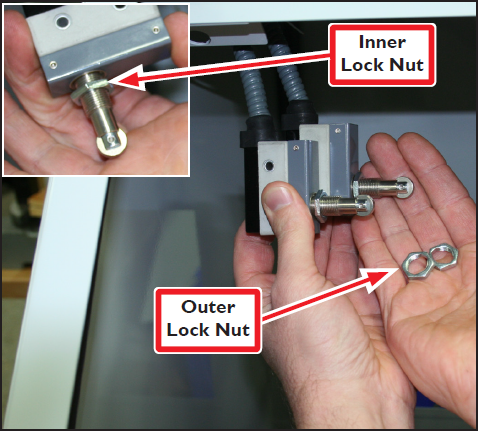 Inner Lock Nut

Outer Lock Nut