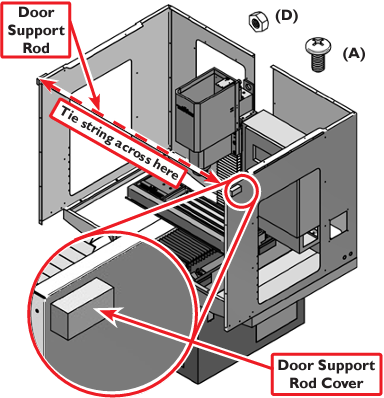 Door Support Rod

(D)

(A)

Tie string across here

Door Support Rod Cover