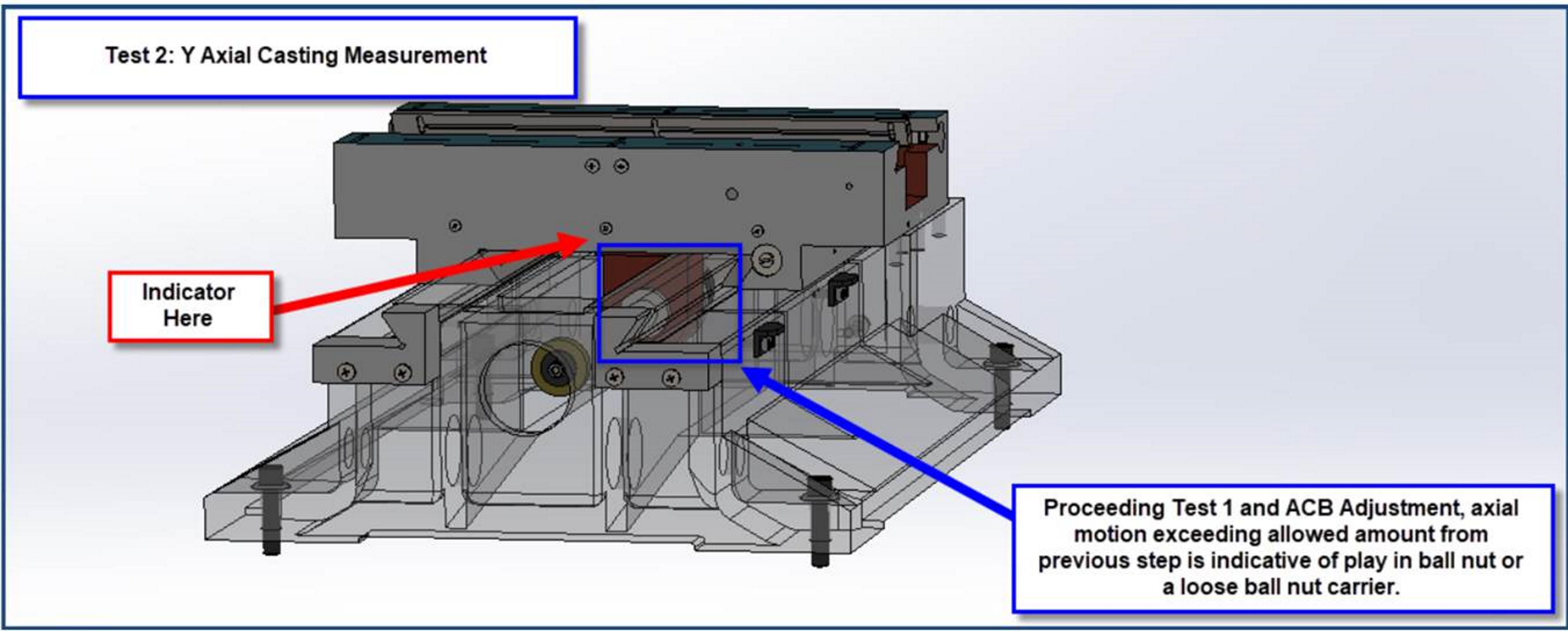 Test 2: Y Axial Casting Measurement

Indicator Here

Proceeding Test 1 and ACB Adjustment, axial motion exceeding allowed amount from previous step is indicative of play in ball nut or a loose ball nut carrier.