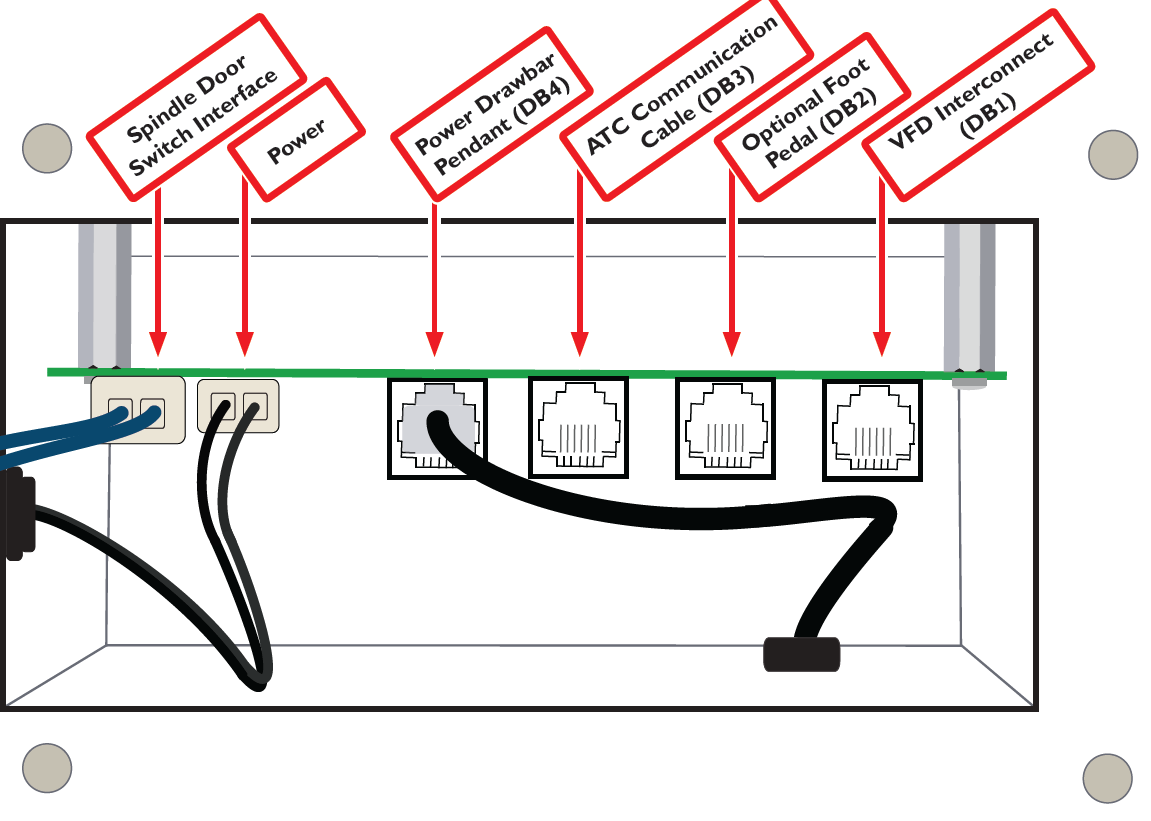 Spindle Door Switch Interface

Power

Power Drawbar Pendant (DB4)

ATC Communication Cable (DB3)

Optional Foot Pedal (DB2)

VFD Interconnect (DB1)