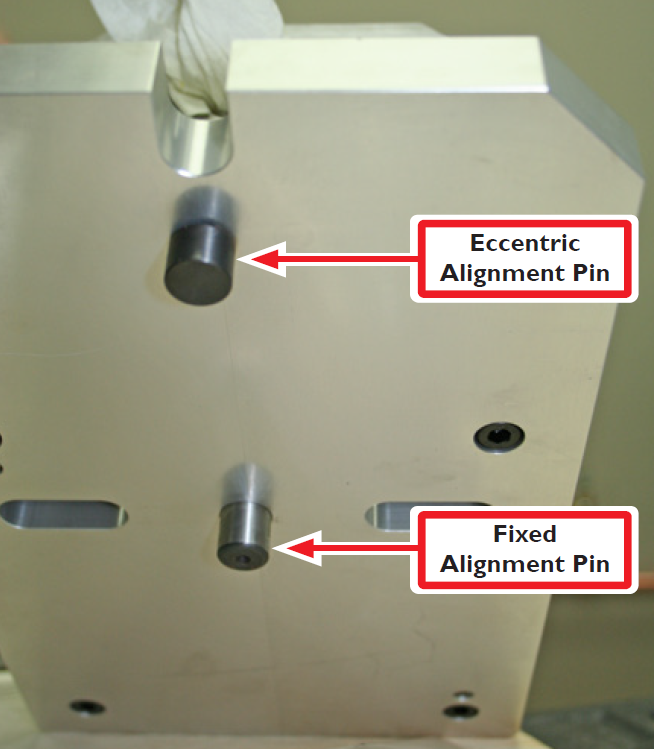 Eccentric Alignment Pin

Fixed Alignment Pin