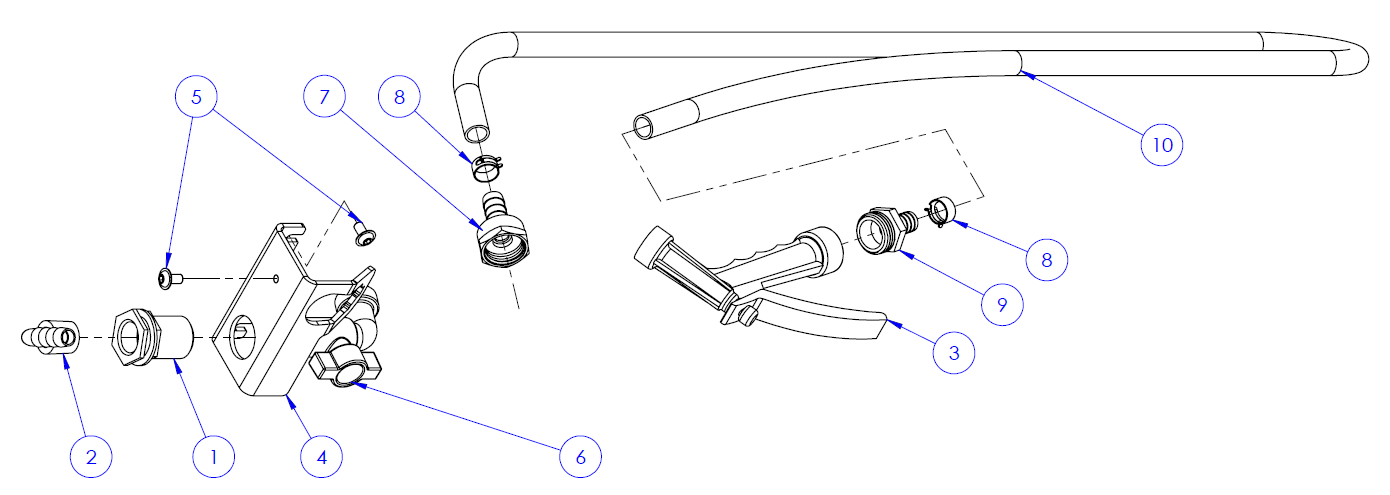 5
7
8
10
8
9
3
2
1
4
6