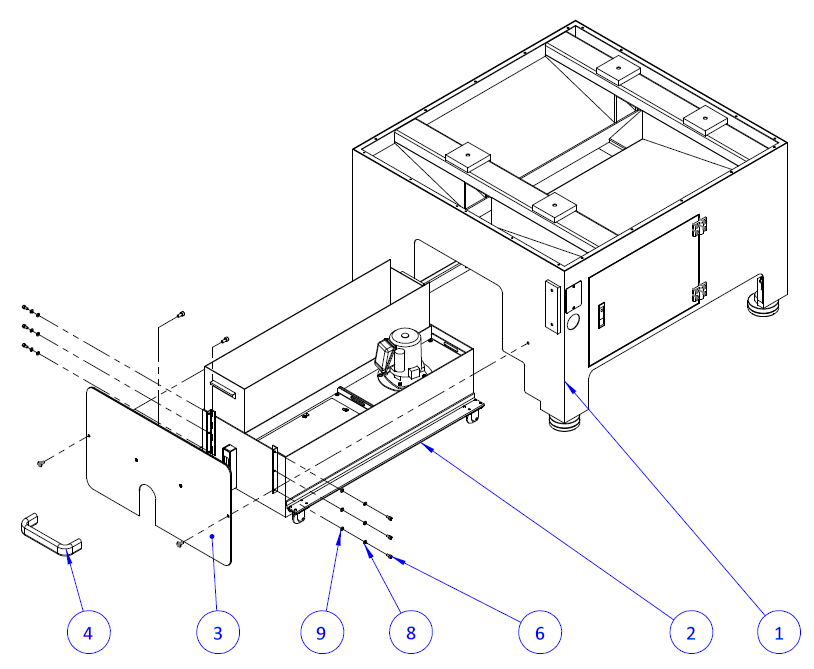 4
3
9
8
6
2
1