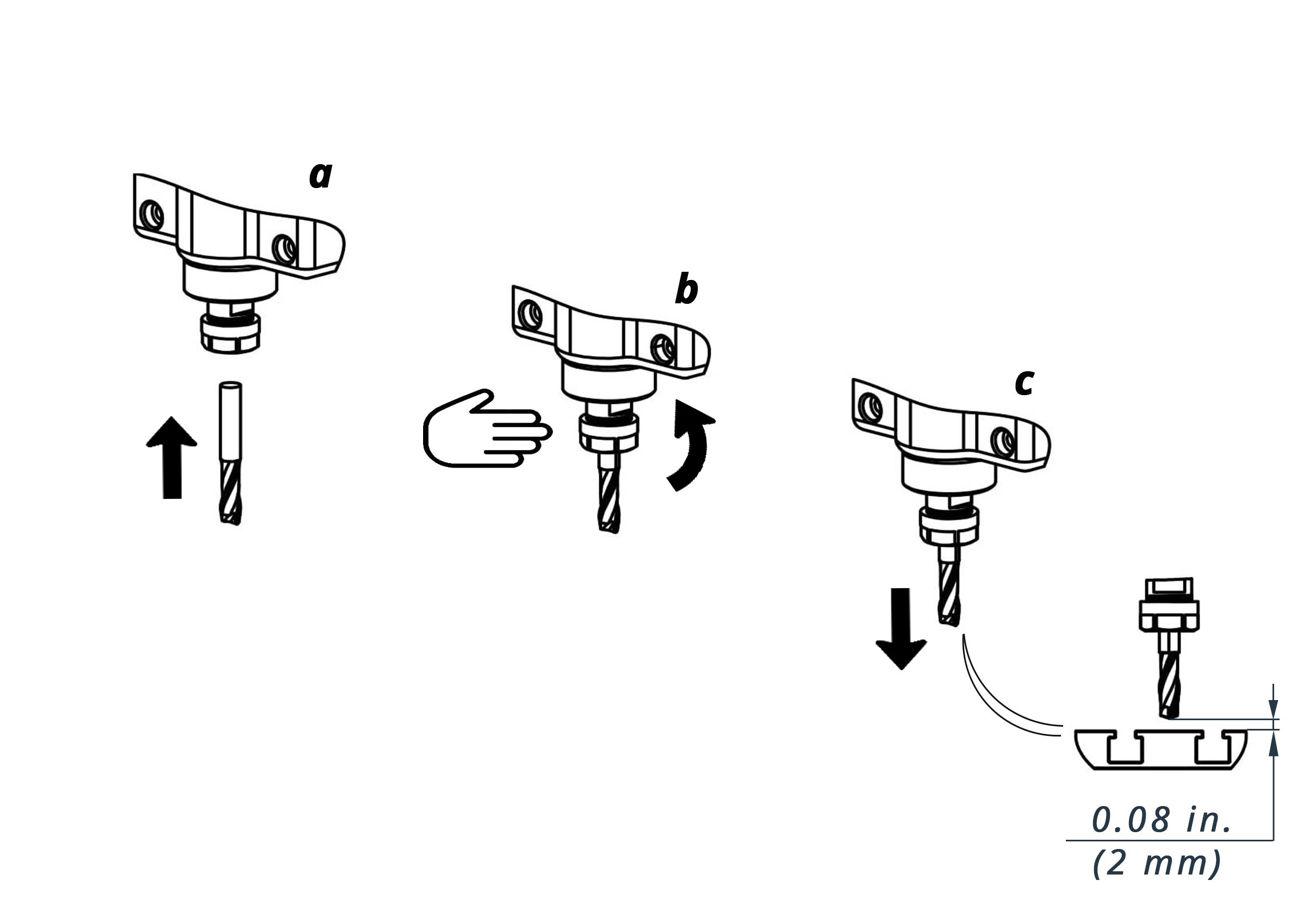 a

b

c

0.08 in.
(2 mm)